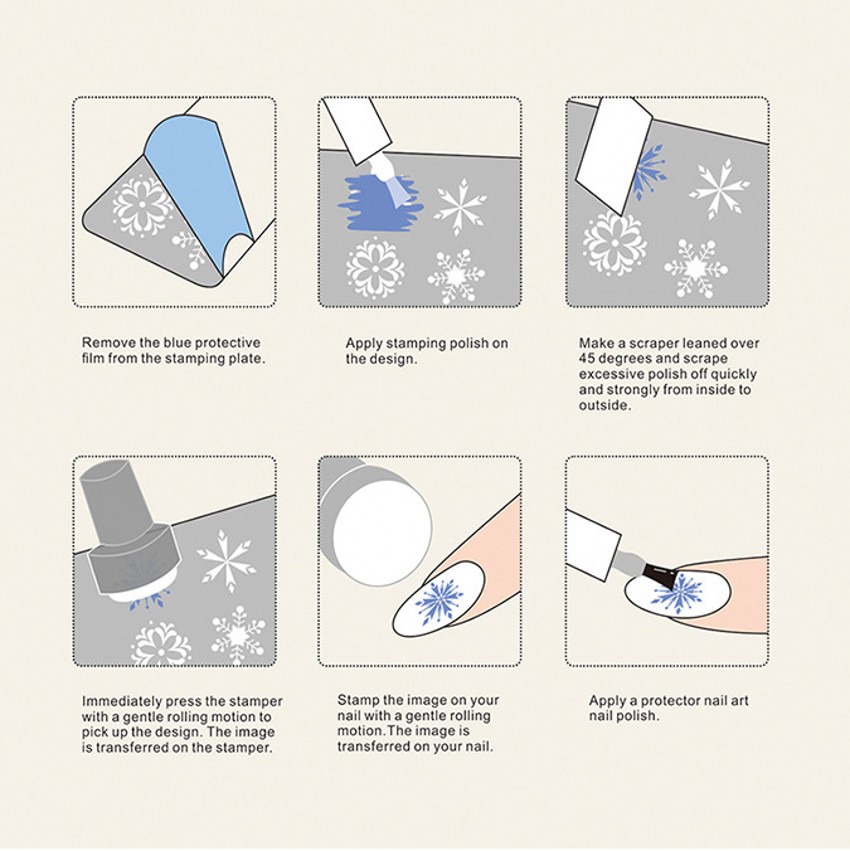 Remove the blue protective film from the stamping plate.

Apply stamping polish on the design.

Make a scraper leaned over 45 degrees and scrape excessive polish off quickly and strongly from inside to outside.

Immediately press the stamper with a gentle rolling motion to pick up the design. The image is transferred on the stamper.

Stamp the image on your nail with a gentle rolling motion.The image is transferred on your nail.

Apply a protector nail art nail polish.