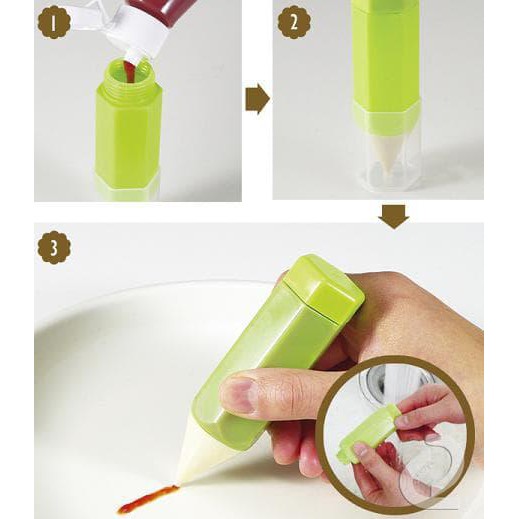 1

2

3