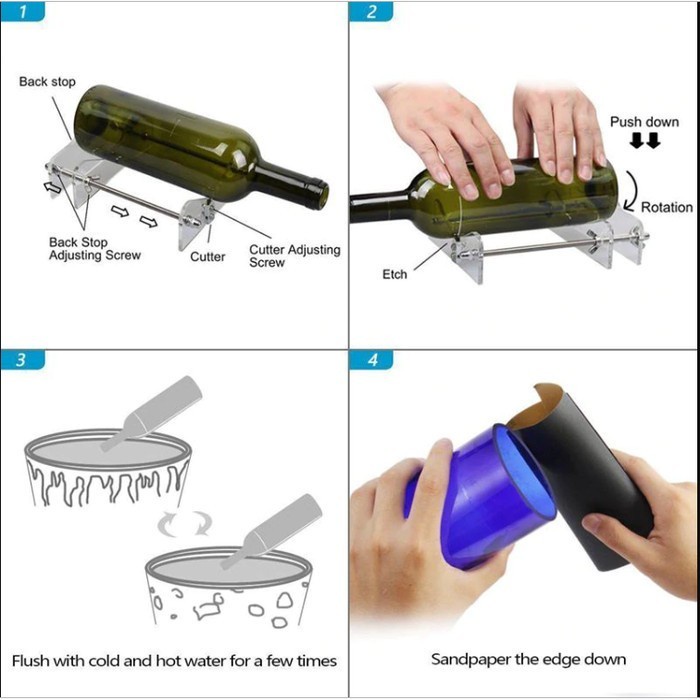 1

Back stop

Back Stop Adjusting Screw

Cutter

Cutter Adjusting Screw

2

Push down

Rotation

Etch

3

Flush with cold and hot water for a few times

4

Sandpaper the edge down