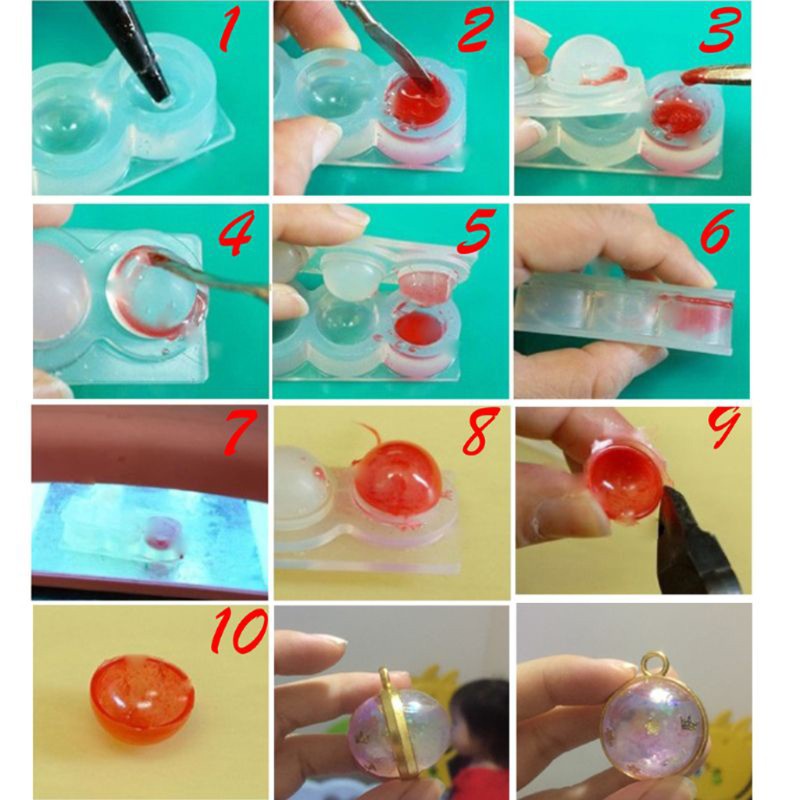 1
2
3
4
5
6
7
8
9
10