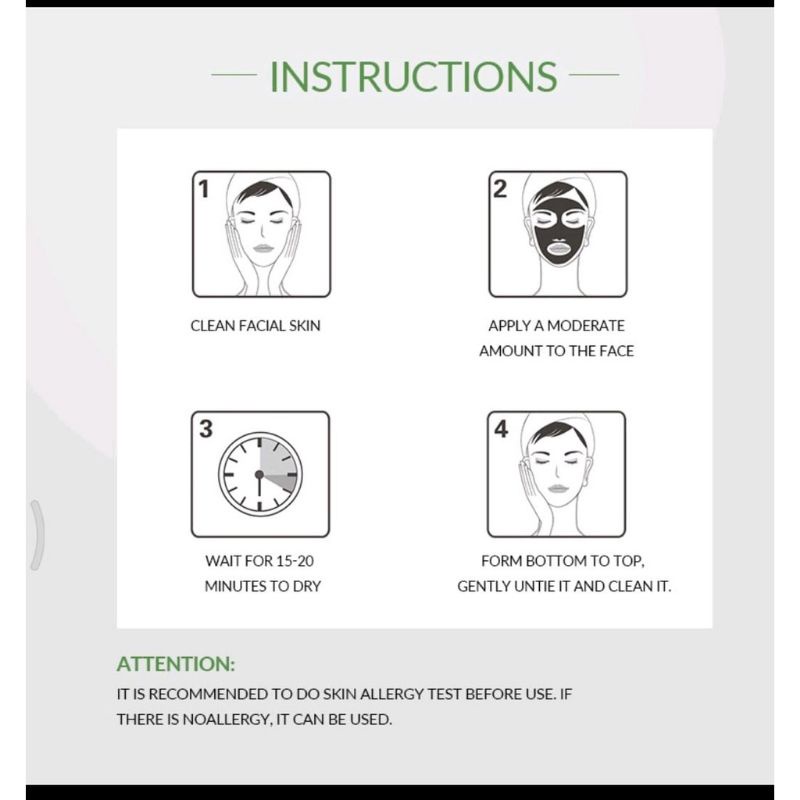 INSTRUCTIONS

1

CLEAN FACIAL SKIN

2

APPLY A MODERATE AMOUNT TO THE FACE

3

WAIT FOR 15-20 MINUTES TO DRY

4

FORM BOTTOM TO TOP, GENTLY UNTIE IT AND CLEAN IT.

ATTENTION:

IT IS RECOMMENDED TO DO SKIN ALLERGY TEST BEFORE USE. IF THERE IS NOALLERGY, IT CAN BE USED.