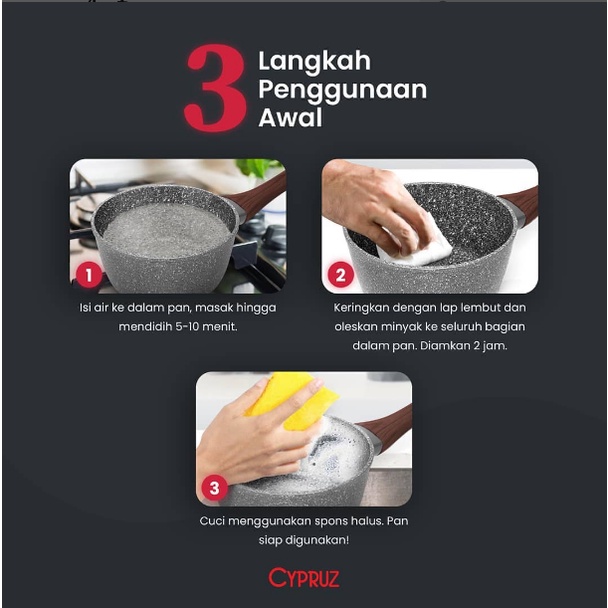 3 Langkah Penggunaan Awal

1

Isi air ke dalam pan, masak hingga mendidih 5-10 menit.

2

Keringkan dengan lap lembut dan oleskan minyak ke seluruh bagian dalam pan. Diamkan 2 jam.

3

Cuci menggunakan spons halus. Pan siap digunakan!

CYPRUZ