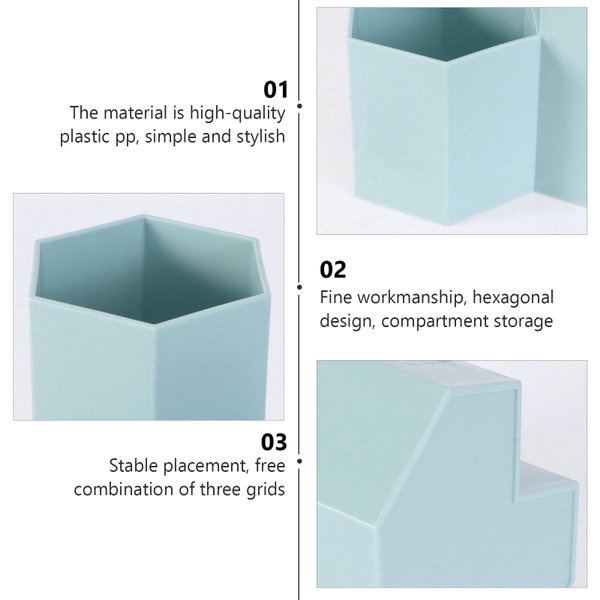 01
The material is high-quality plastic pp, simple and stylish

02
Fine workmanship, hexagonal design, compartment storage

03
Stable placement, free combination of three grids