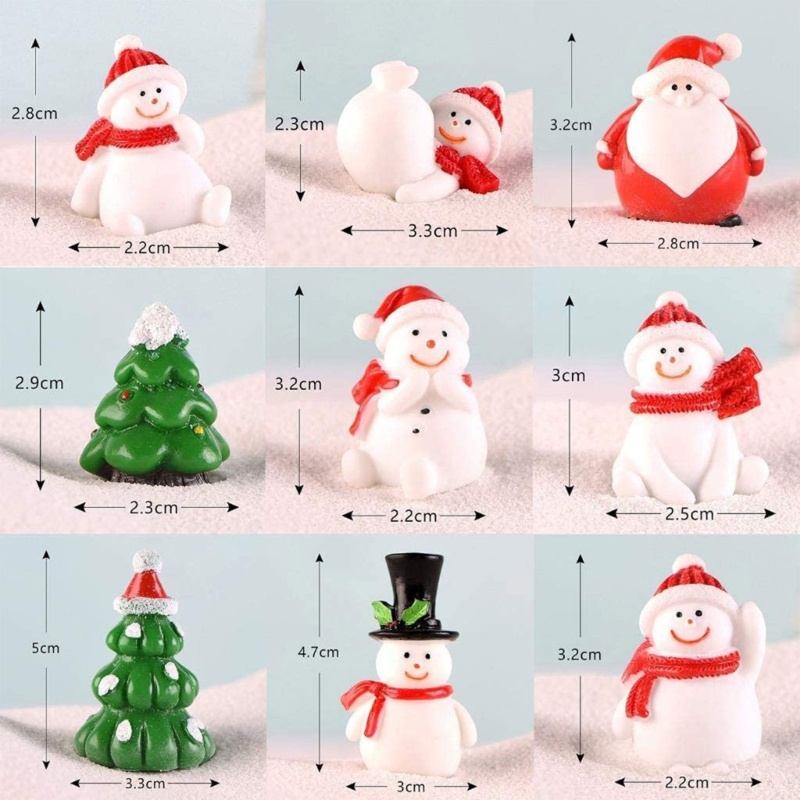 2.8cm
2.2cm
2.3cm
3.3cm
3.2cm
2.8cm
2.9cm
2.3cm
3.2cm
2.2cm
3cm
2.5cm
5cm
3.3cm
4.7cm
3cm
3.2cm
2.2cm