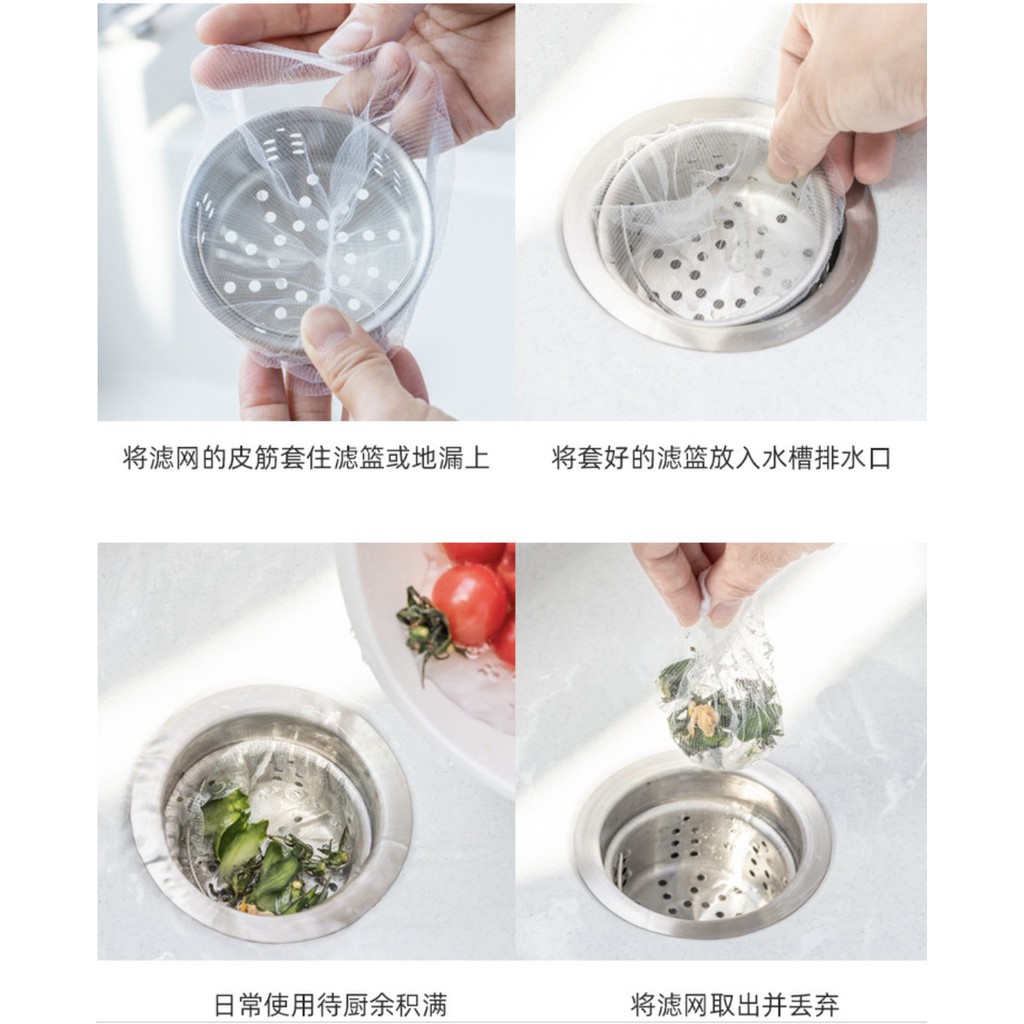 将滤网的皮筋套住滤篮或地漏上

将套好的滤篮放入水槽排水口

日常使用待厨余积满

将滤网取出并丢弃