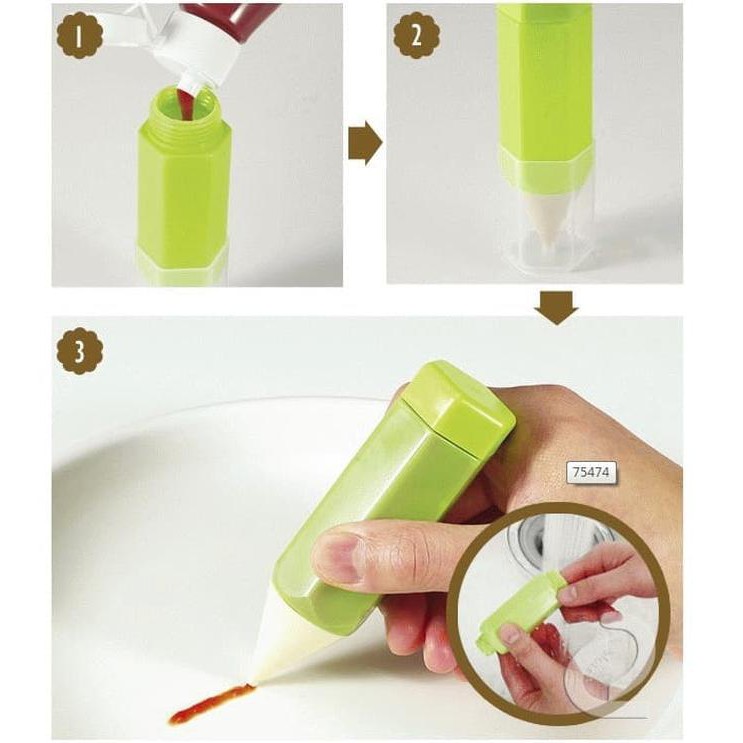 1

2

3

75474