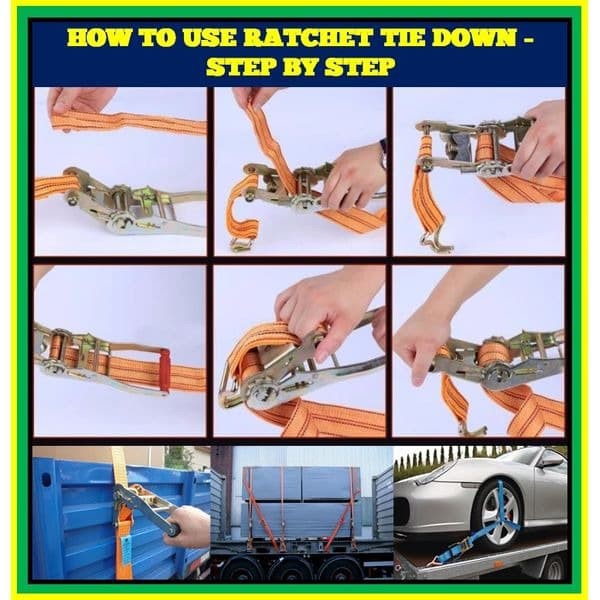 HOW TO USE RATCHET TIE DOWN - STEP BY STEP