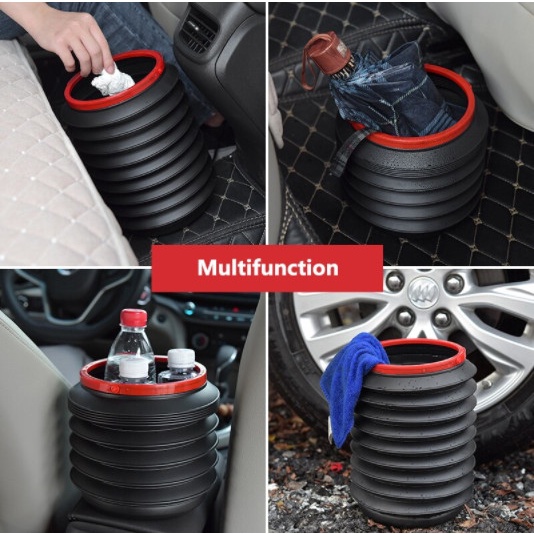 Multifunction