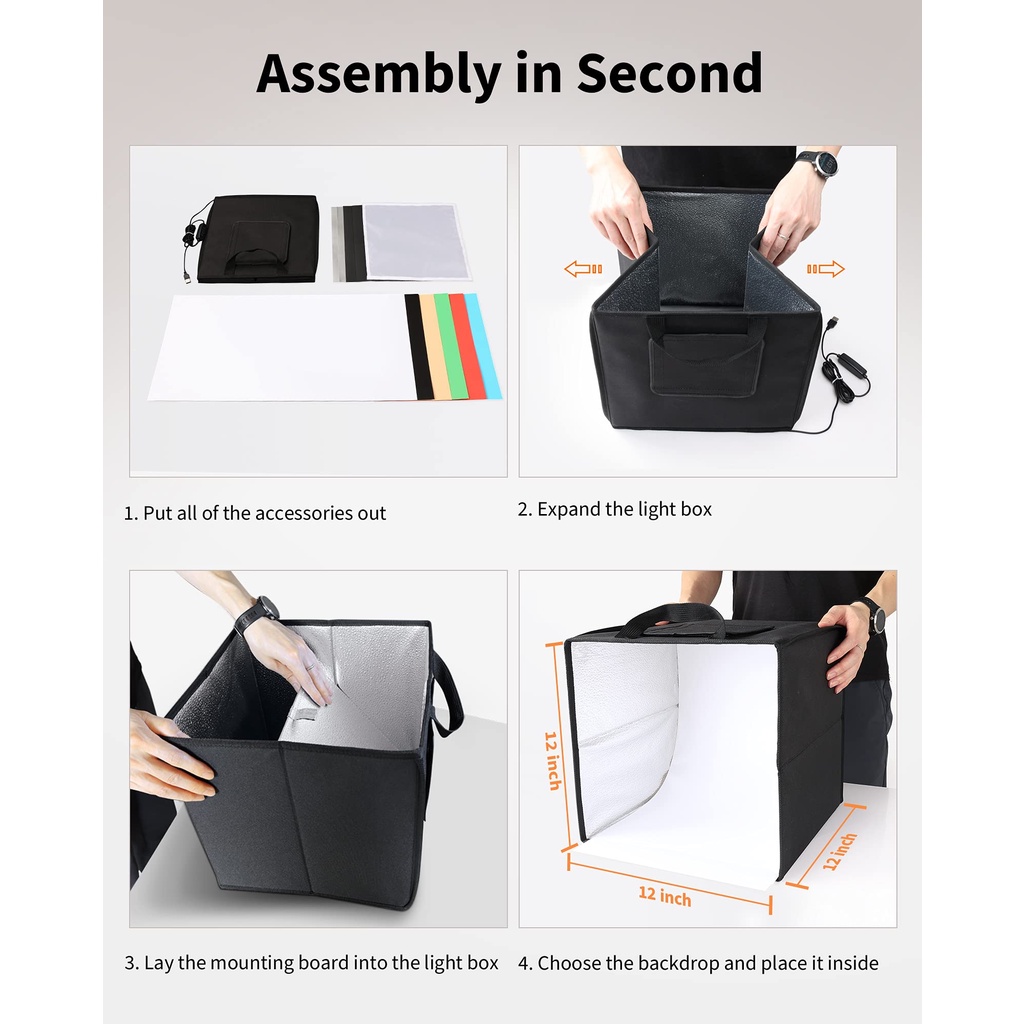 Assembly in Second

1. Put all of the accessories out

2. Expand the light box

3. Lay the mounting board into the light box

12 inch

12 inch

12 inch

4. Choose the backdrop and place it inside