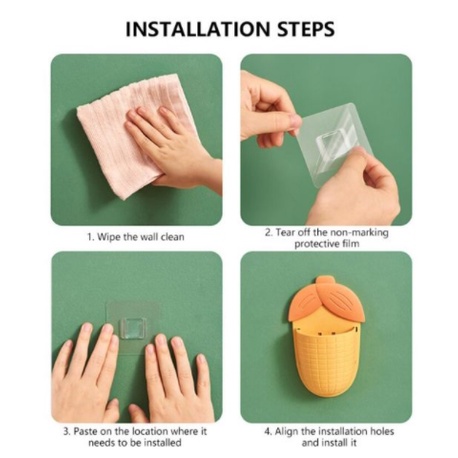 INSTALLATION STEPS

1. Wipe the wall clean

2. Tear off the non-marking protective film

3. Paste on the location where it needs to be installed

4. Align the installation holes and install it