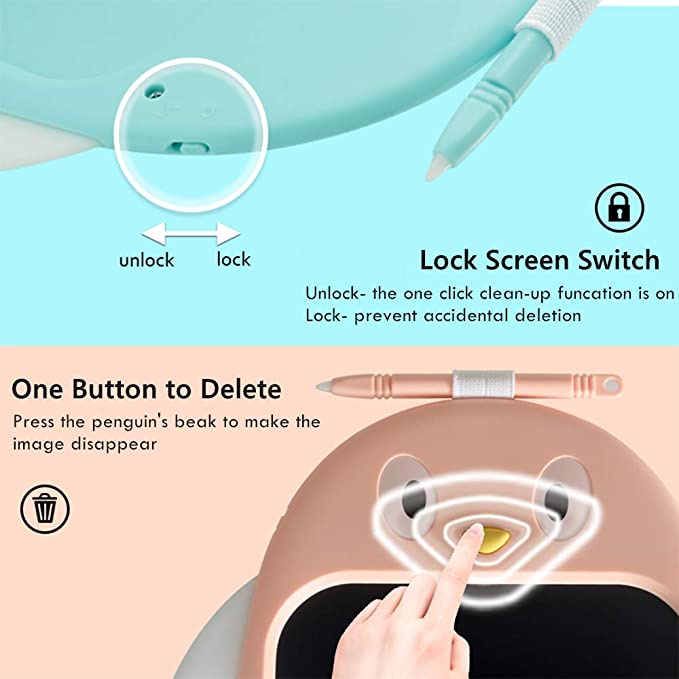 unlock lock

Lock Screen Switch

Unlock- the one click clean-up funcation is on
Lock- prevent accidental deletion

One Button to Delete

Press the penguin's beak to make the image disappear