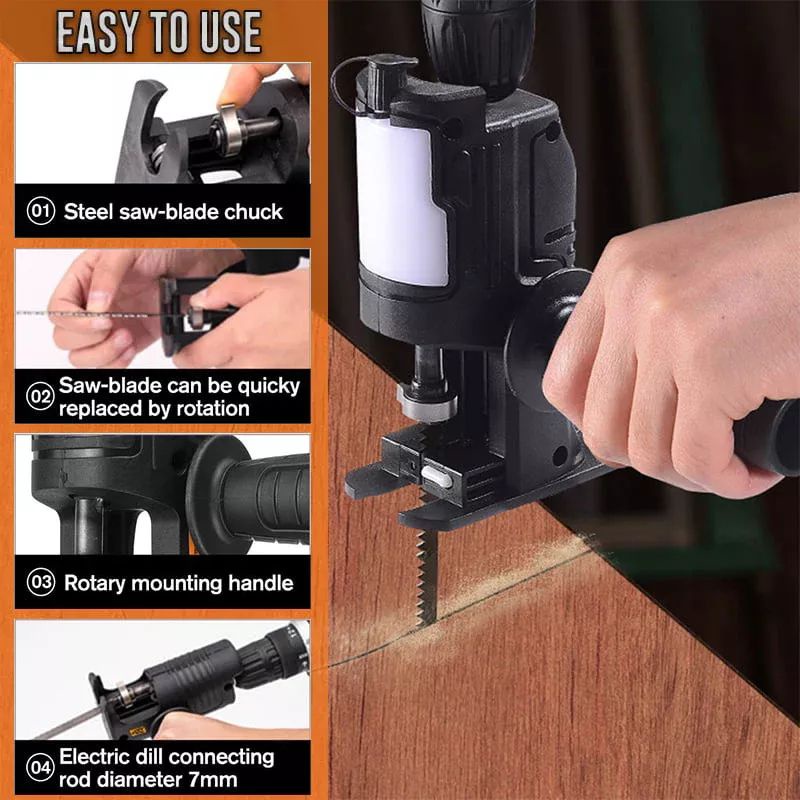 EASY TO USE

01 Steel saw-blade chuck

02 Saw-blade can be quicky replaced by rotation

03 Rotary mounting handle

04 Electric dill connecting rod diameter 7mm