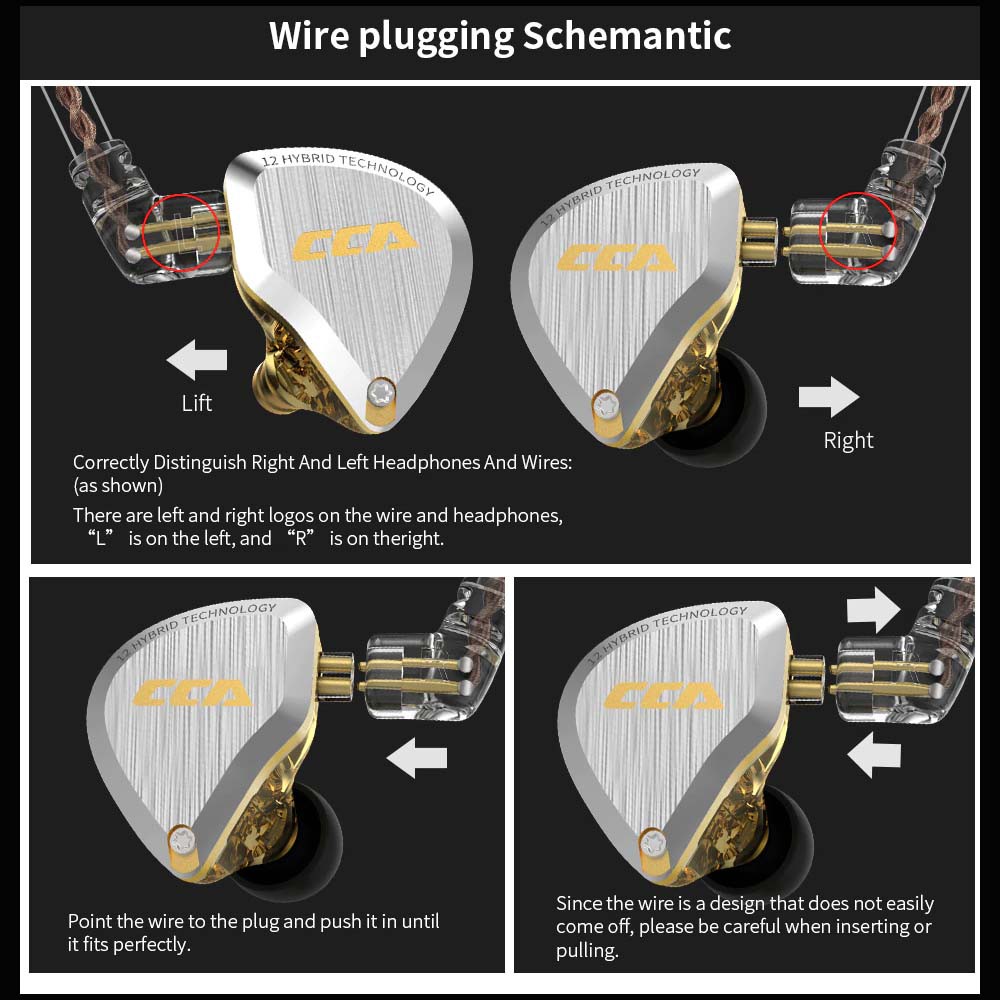 Wire plugging Schemantic

12 HYBRID TECHNOLOGY

CCA

12 HYBRID TECHNOLOGY

CCA

Lift

Right

Correctly Distinguish Right And Left Headphones And Wires: (as shown)

There are left and right logos on the wire and headphones, “L” is on the left, and “R” is on theright.

12 HYBRID TECHNOLOGY

CCA

Point the wire to the plug and push it in until it fits perfectly.

12 HYBRID TECHNOLOGY

CCA

Since the wire is a design that does not easily come off, please be careful when inserting or pulling.