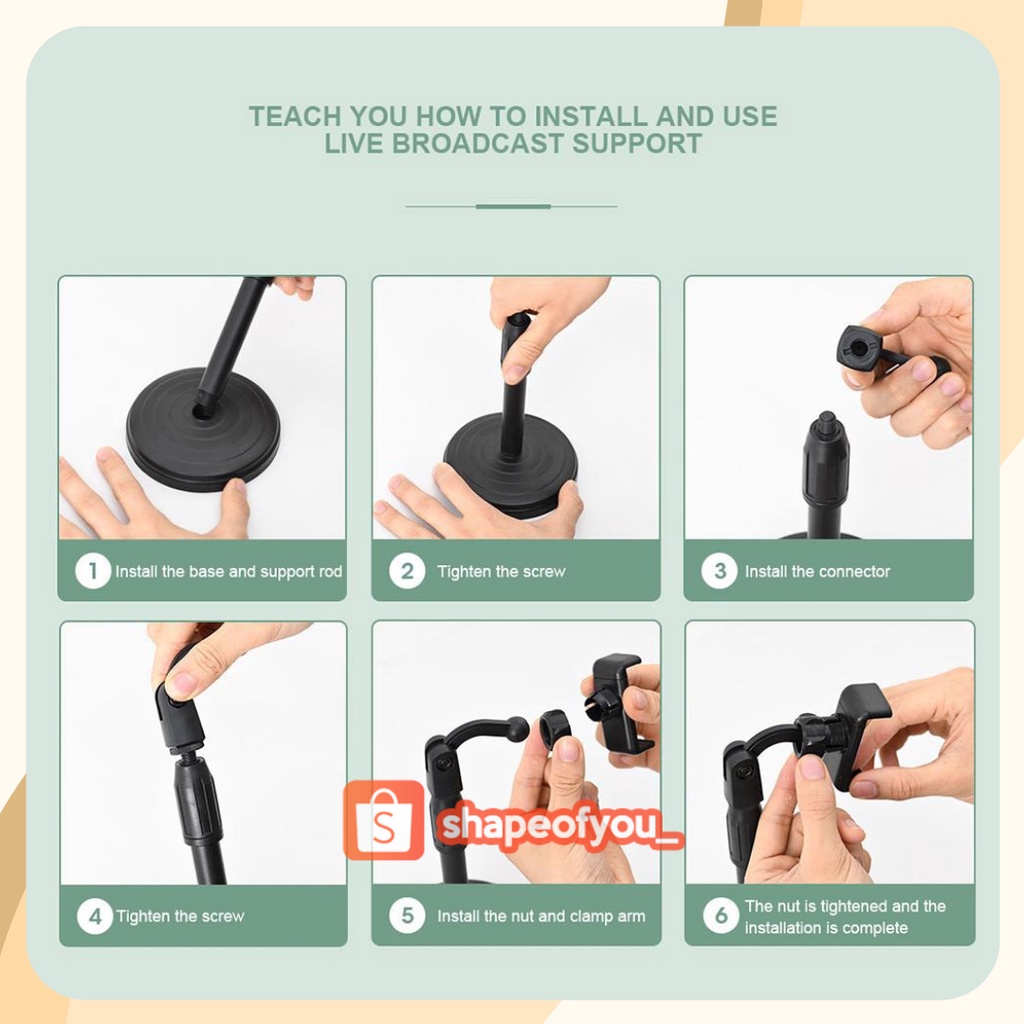 TEACH YOU HOW TO INSTALL AND USE LIVE BROADCAST SUPPORT

1 Install the base and support rod

2 Tighten the screw

3 Install the connector

4 Tighten the screw

5 Install the nut and clamp arm

6 The nut is tightened and the installation is complete

S shapeofyou_