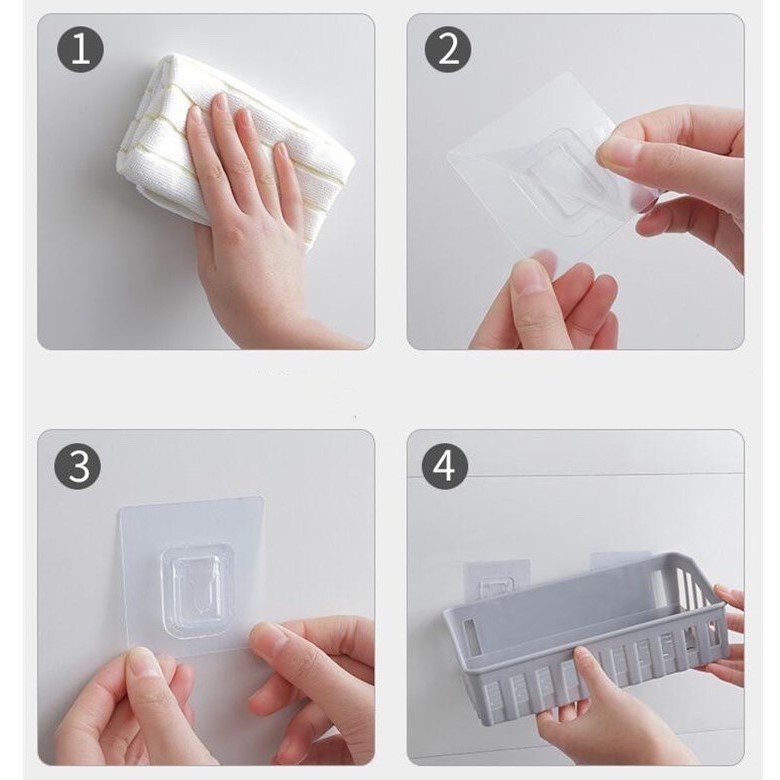 1

2

3

4