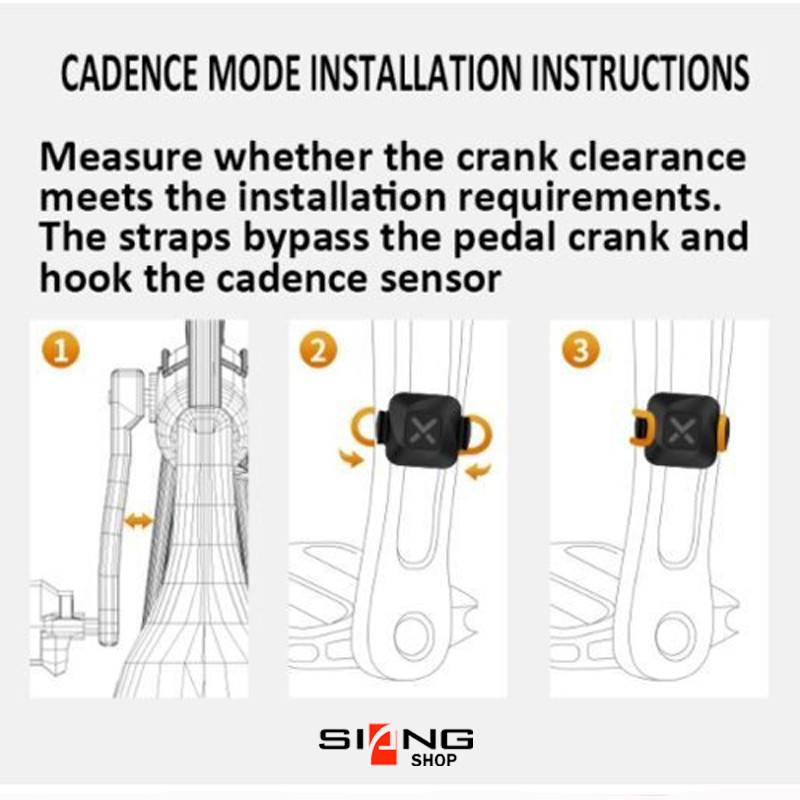 CADENCE MODE INSTALLATION INSTRUCTIONS

Measure whether the crank clearance meets the installation requirements. The straps bypass the pedal crank and hook the cadence sensor

1

2

3

SIANG
SHOP