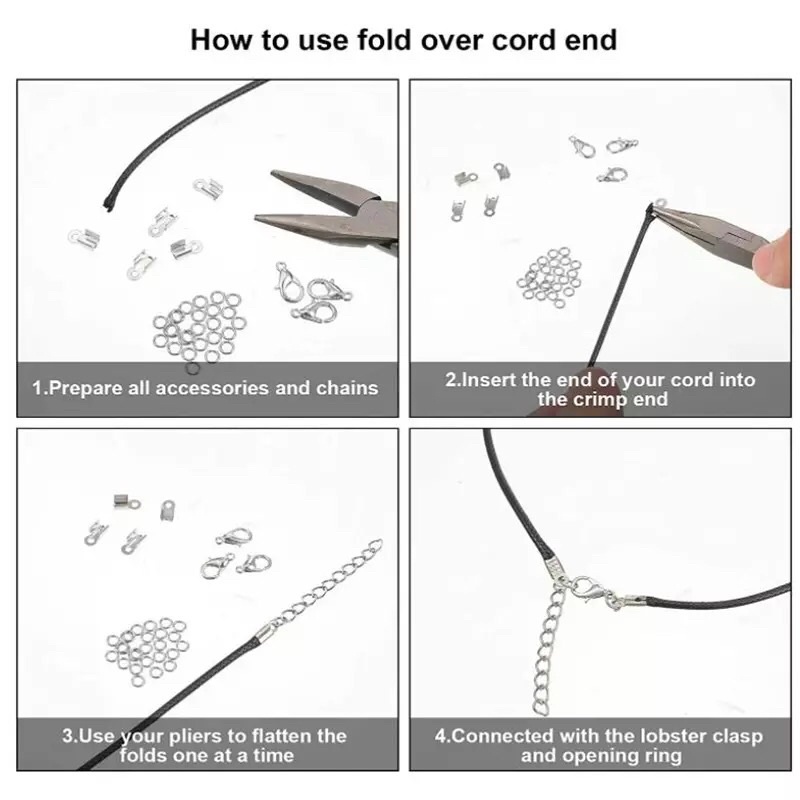 How to use fold over cord end

1.Prepare all accessories and chains

2.Insert the end of your cord into the crimp end

3.Use your pliers to flatten the folds one at a time

4.Connected with the lobster clasp and opening ring