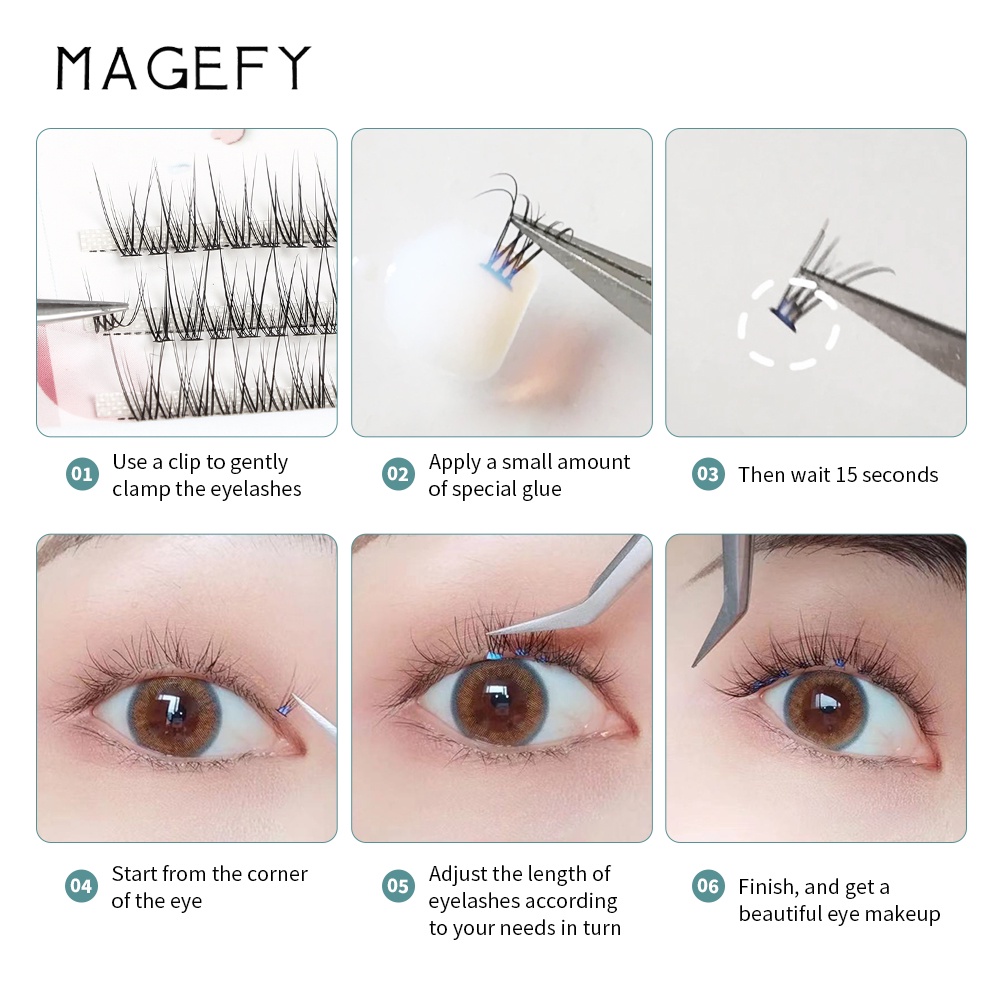 MAGEFY

01 Use a clip to gently clamp the eyelashes

02 Apply a small amount of special glue

03 Then wait 15 seconds

04 Start from the corner of the eye

05 Adjust the length of eyelashes according to your needs in turn

06 Finish, and get a beautiful eye makeup