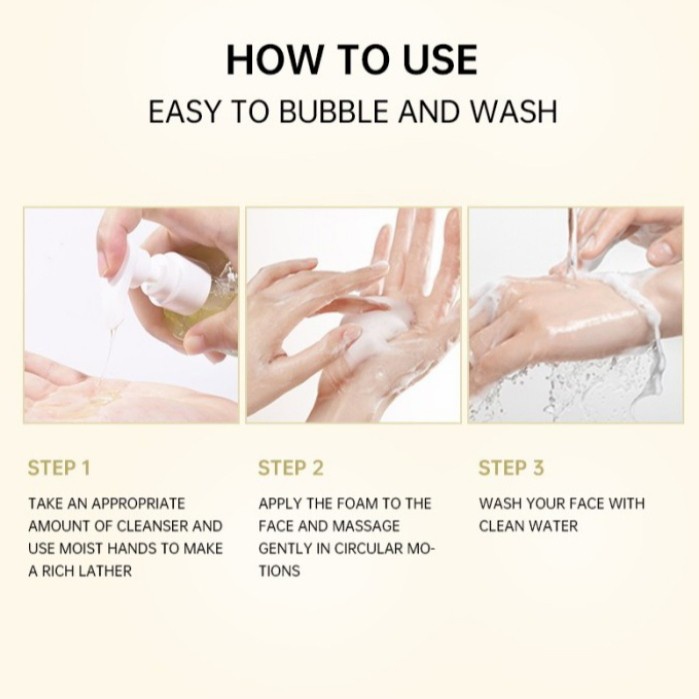 HOW TO USE
EASY TO BUBBLE AND WASH

STEP 1
TAKE AN APPROPRIATE AMOUNT OF CLEANSER AND USE MOIST HANDS TO MAKE A RICH LATHER

STEP 2
APPLY THE FOAM TO THE FACE AND MASSAGE GENTLY IN CIRCULAR MOTIONS

STEP 3
WASH YOUR FACE WITH CLEAN WATER