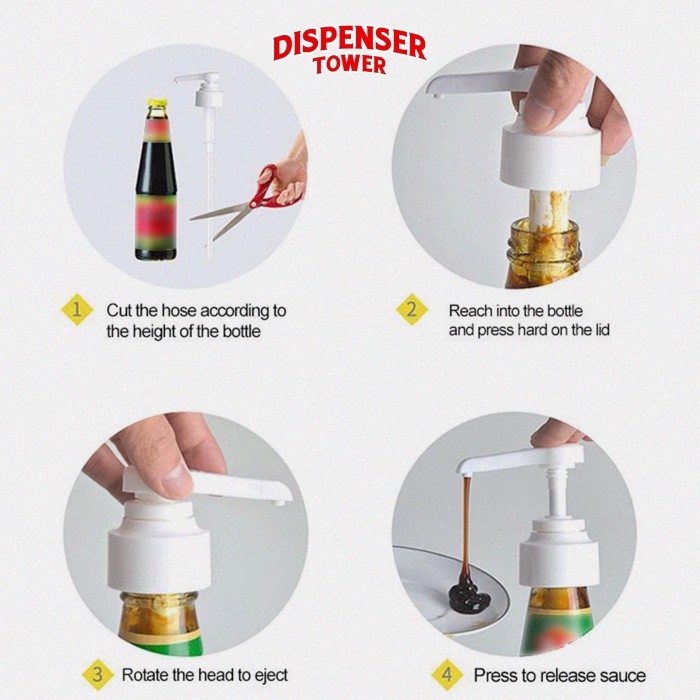 DISPENSER TOWER

1 Cut the hose according to the height of the bottle

2 Reach into the bottle and press hard on the lid

3 Rotate the head to eject

4 Press to release sauce