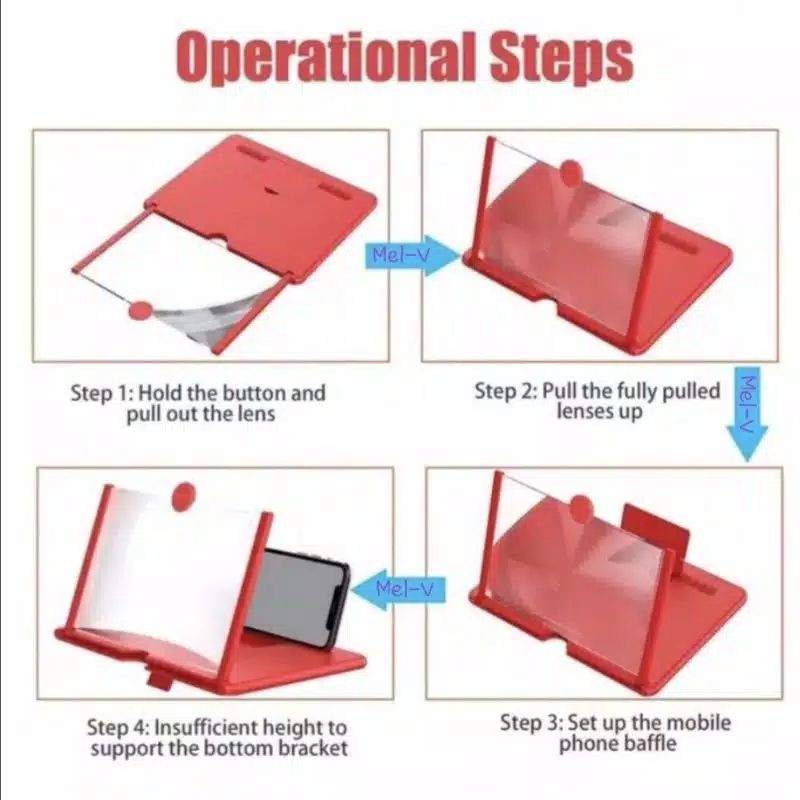 Operational Steps

Mel-V

Step 1: Hold the button and pull out the lens

Step 2: Pull the fully pulled lenses up

Mel-V

Mel-V

Step 4: Insufficient height to support the bottom bracket

Step 3: Set up the mobile phone baffle