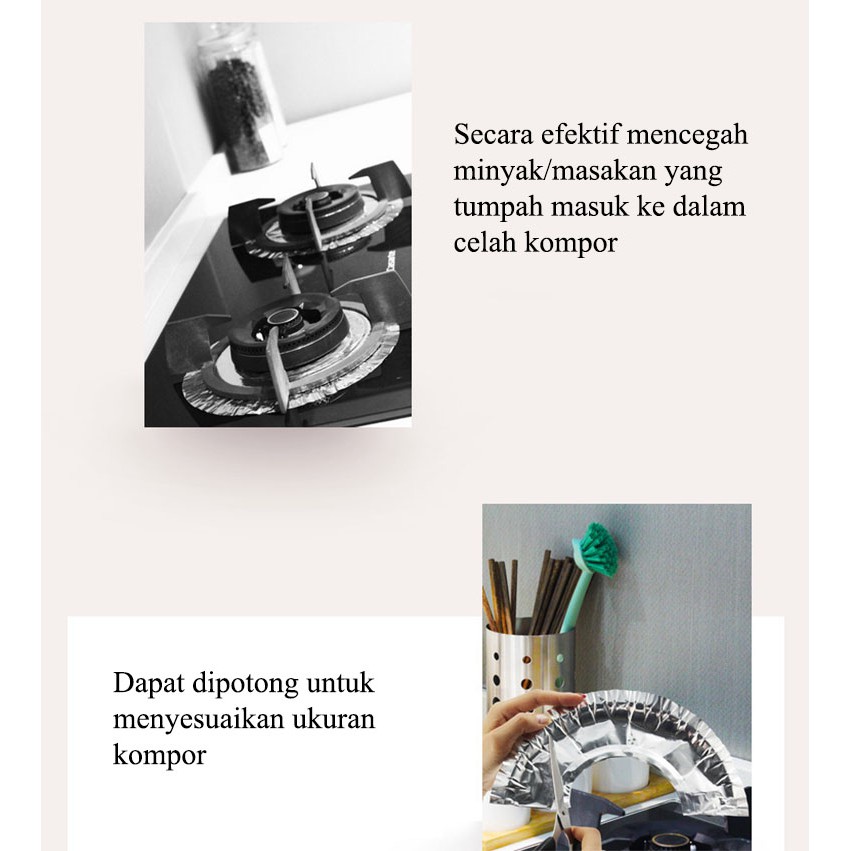 Secara efektif mencegah minyak/masakan yang tumpah masuk ke dalam celah kompor

Dapat dipotong untuk menyesuaikan ukuran kompor