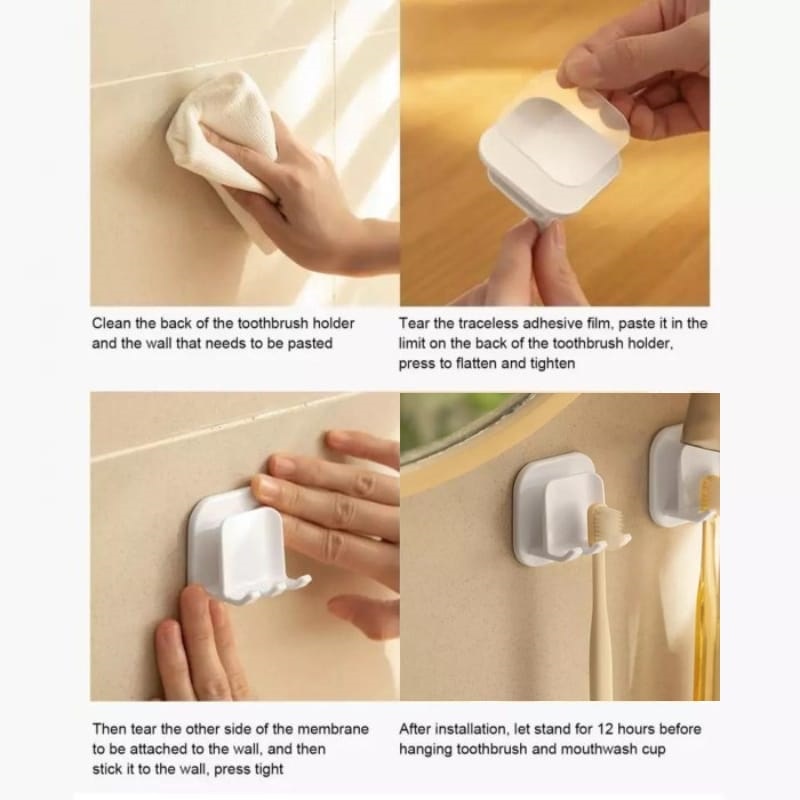 Clean the back of the toothbrush holder and the wall that needs to be pasted

Tear the traceless adhesive film, paste it in the limit on the back of the toothbrush holder, press to flatten and tighten

Then tear the other side of the membrane to be attached to the wall, and then stick it to the wall, press tight

After installation, let stand for 12 hours before hanging toothbrush and mouthwash cup