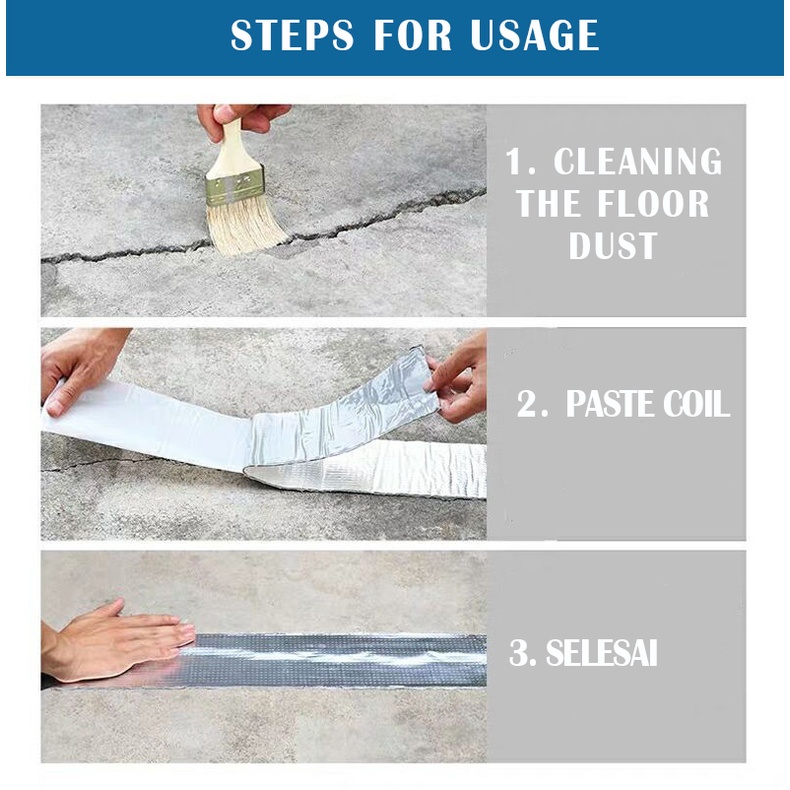 STEPS FOR USAGE

1. CLEANING THE FLOOR DUST

2. PASTE COIL

3. SELESAI