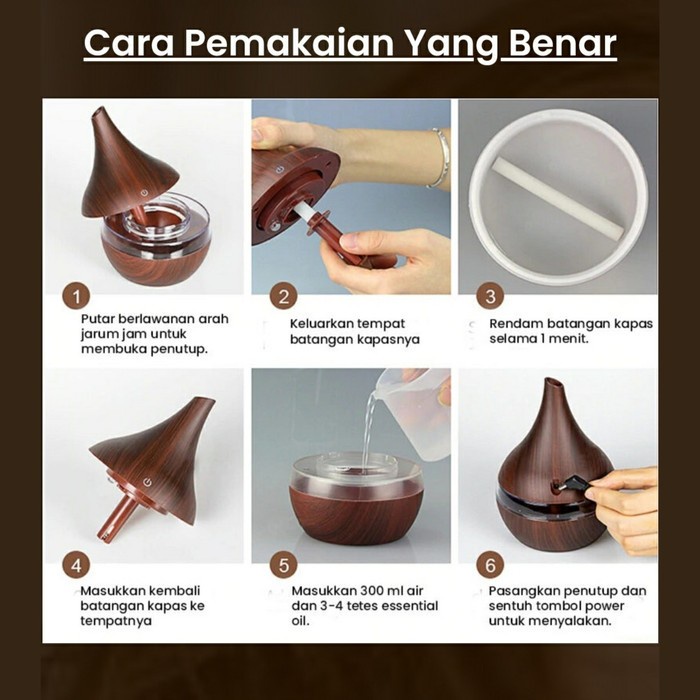 Cara Pemakaian Yang Benar

1
Putar berlawanan arah jarum jam untuk membuka penutup.

2
Keluarkan tempat batangan kapasnya

3
Rendam batangan kapas selama 1 menit.

4
Masukkan kembali batangan kapas ke tempatnya

5
Masukkan 300 ml air dan 3-4 tetes essential oil.

6
Pasangkan penutup dan sentuh tombol power untuk menyalakan.