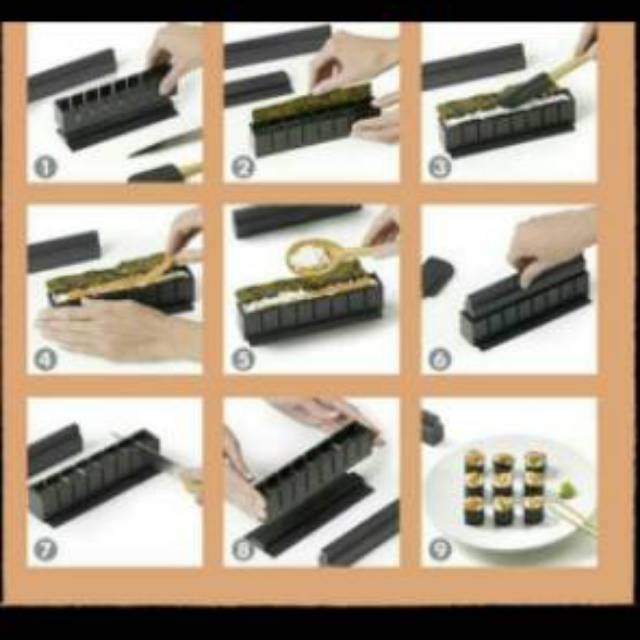 1
2
3
4
5
6
7
8
9