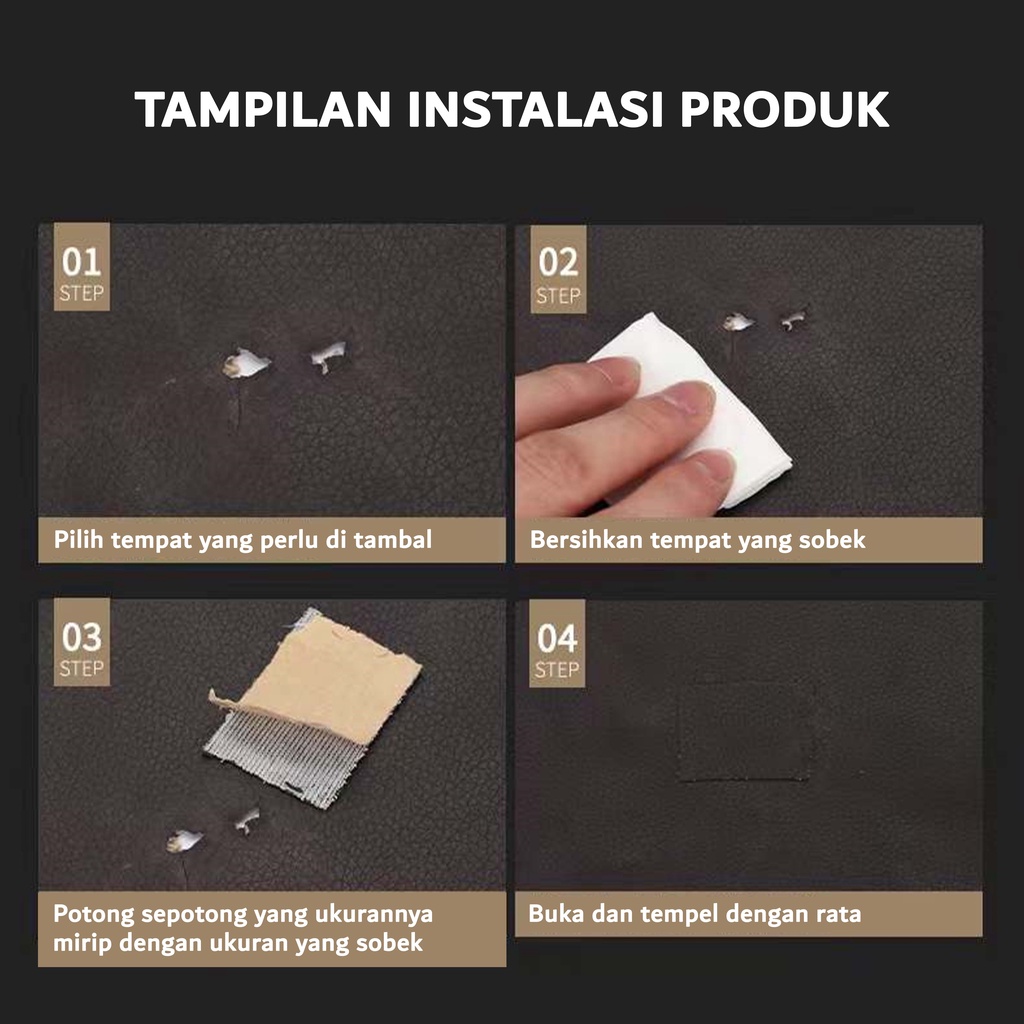 TAMPILAN INSTALASI PRODUK

01
STEP

Pilih tempat yang perlu di tambal

02
STEP

Bersihkan tempat yang sobek

03
STEP

Potong sepotong yang ukurannya mirip dengan ukuran yang sobek

04
STEP

Buka dan tempel dengan rata