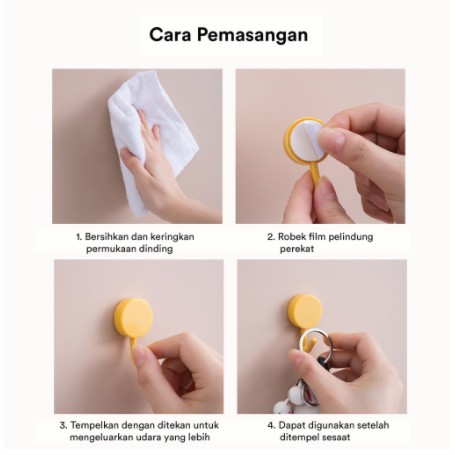 Cara Pemasangan

1. Bersihkan dan keringkan permukaan dinding

2. Robek film pelindung perekat

3. Tempelkan dengan ditekan untuk mengeluarkan udara yang lebih

4. Dapat digunakan setelah ditempel sesaat