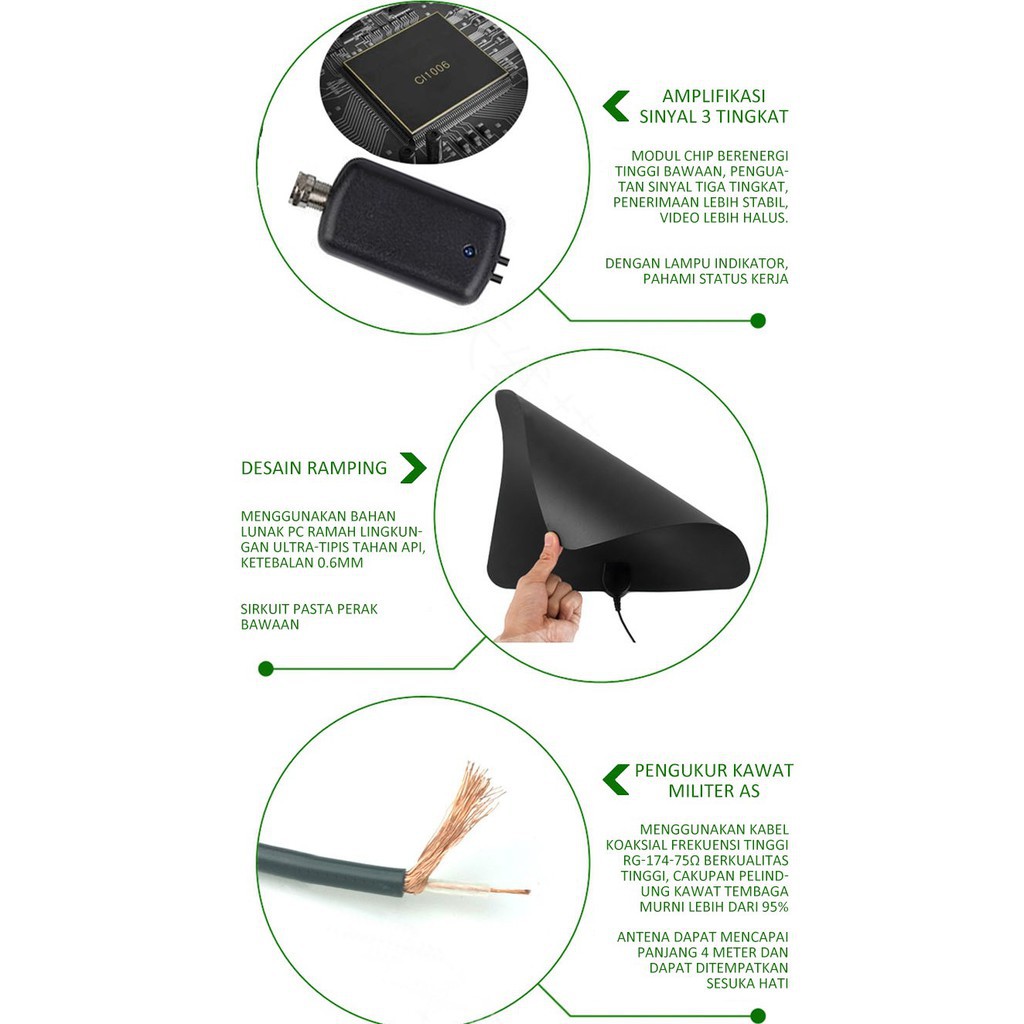 CI1006

AMPLIFIKASI SINYAL 3 TINGKAT

MODUL CHIP BERENERGI TINGGI BAWAAN, PENGUATAN SINYAL TIGA TINGKAT, PENERIMAAN LEBIH STABIL, VIDEO LEBIH HALUS.

DENGAN LAMPU INDIKATOR, PAHAMI STATUS KERJA

DESAIN RAMPING

MENGGUNAKAN BAHAN LUNAK PC RAMAH LINGKUNGAN ULTRA-TIPIS TAHAN API, KETEBALAN 0.6MM

SIRKUIT PASTA PERAK BAWAAN

PENGUKUR KAWAT MILITER AS

MENGGUNAKAN KABEL KOAKSIAL FREKUENSI TINGGI RG-174-75Ω BERKUALITAS TINGGI, CAKUPAN PELINDUNG KAWAT TEMBAGA MURNI LEBIH DARI 95%

ANTENA DAPAT MENCAPAI PANJANG 4 METER DAN DAPAT DITEMPATKAN SESUKA HATI