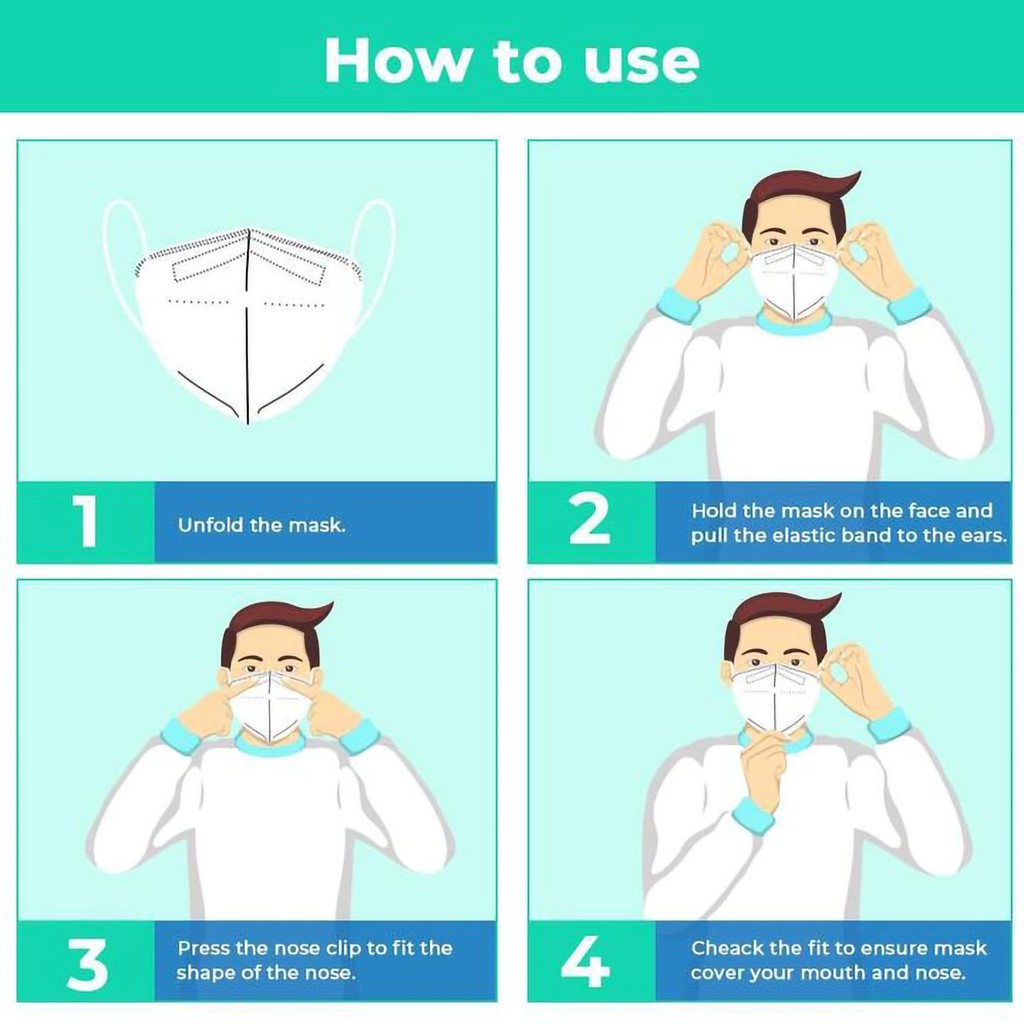 How to use

1 Unfold the mask.

2 Hold the mask on the face and pull the elastic band to the ears.

3 Press the nose clip to fit the shape of the nose.

4 Cheack the fit to ensure mask cover your mouth and nose.