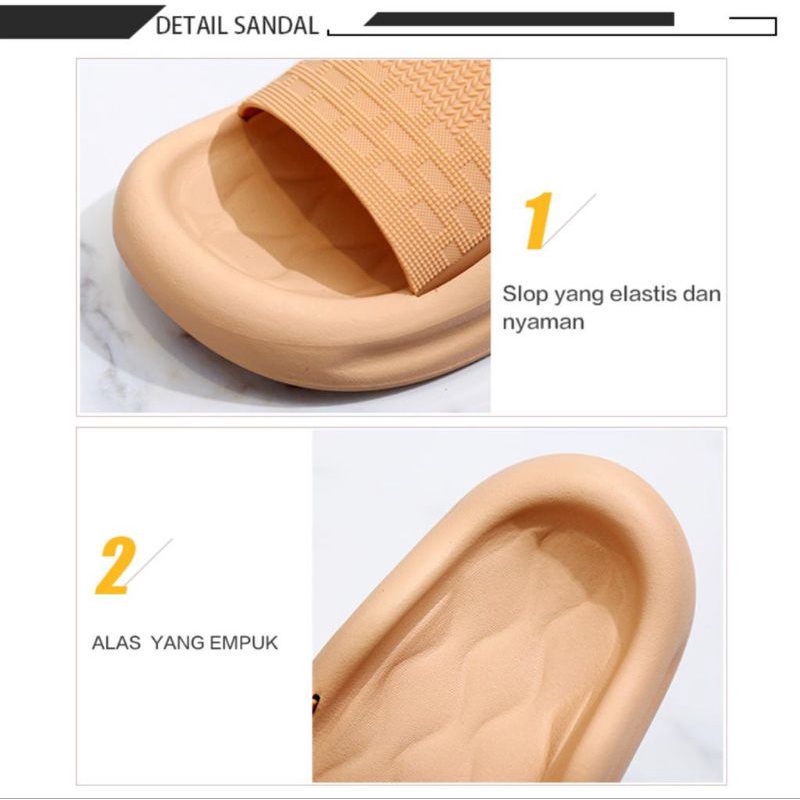 DETAIL SANDAL

1

Slop yang elastis dan nyaman

2

ALAS YANG EMPUK