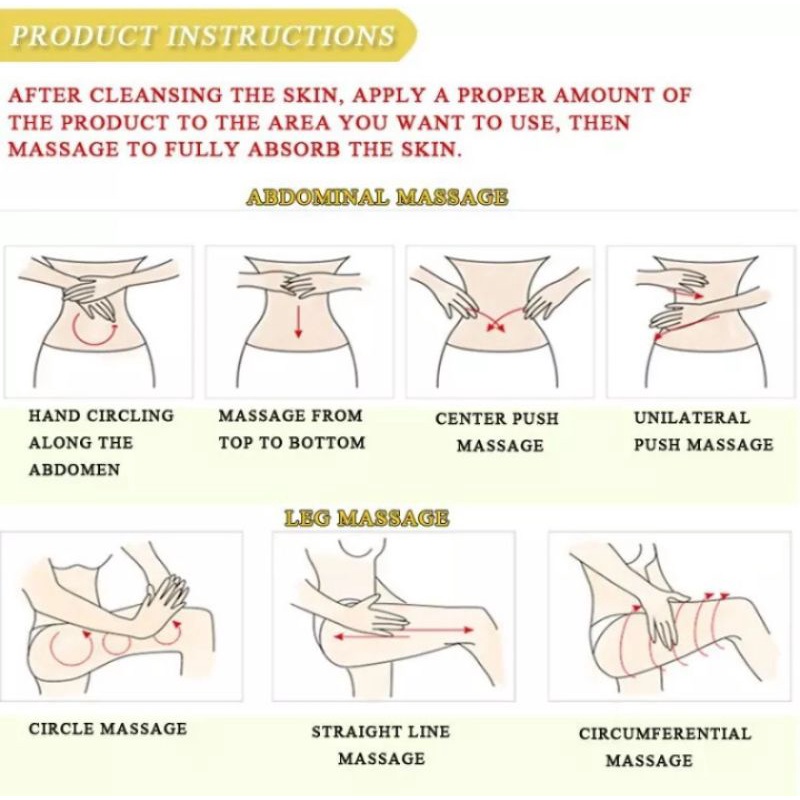 PRODUCT INSTRUCTIONS

AFTER CLEANSING THE SKIN, APPLY A PROPER AMOUNT OF THE PRODUCT TO THE AREA YOU WANT TO USE, THEN MASSAGE TO FULLY ABSORB THE SKIN.

ABDOMINAL MASSAGE

HAND CIRCLING ALONG THE ABDOMEN

MASSAGE FROM TOP TO BOTTOM

CENTER PUSH MASSAGE

UNILATERAL PUSH MASSAGE

LEG MASSAGE

CIRCLE MASSAGE

STRAIGHT LINE MASSAGE

CIRCUMFERENTIAL MASSAGE