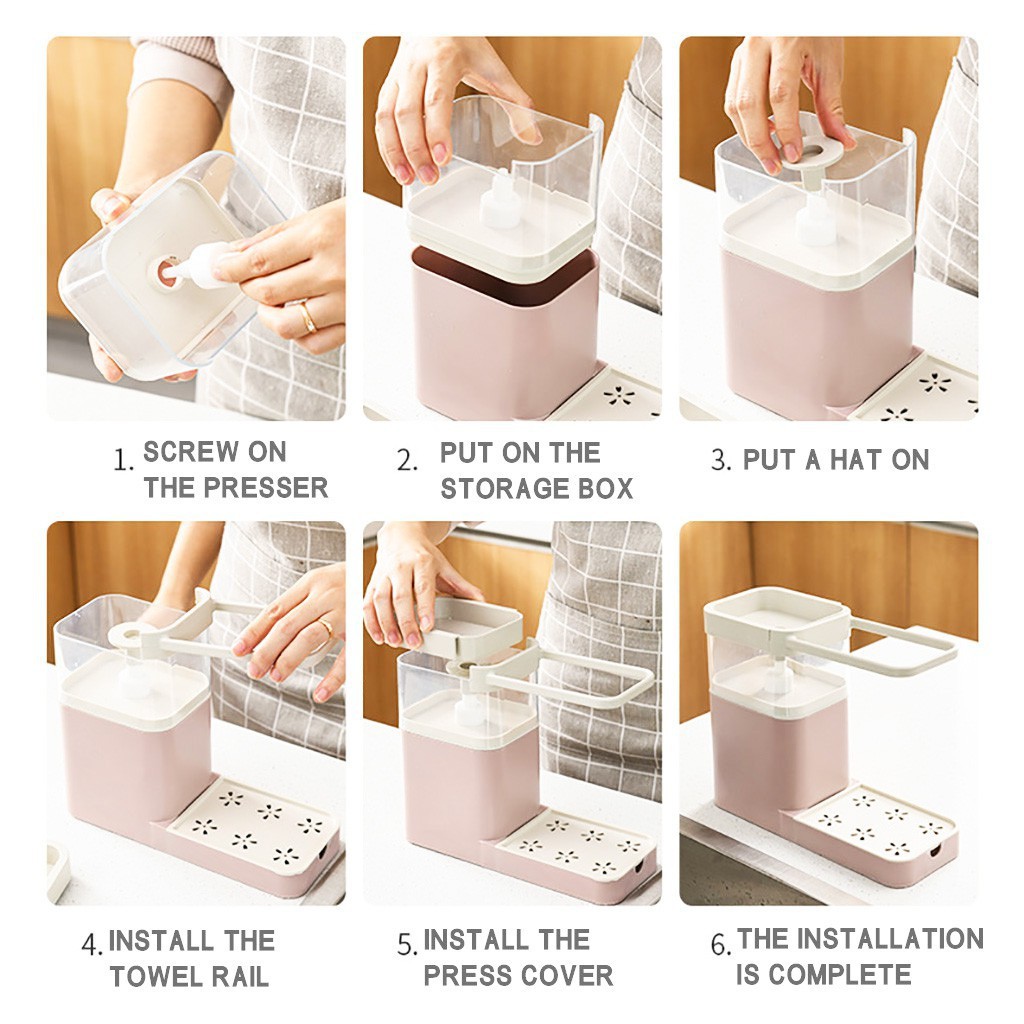 1. SCREW ON THE PRESSER

2. PUT ON THE STORAGE BOX

3. PUT A HAT ON

4. INSTALL THE TOWEL RAIL

5. INSTALL THE PRESS COVER

6. THE INSTALLATION IS COMPLETE