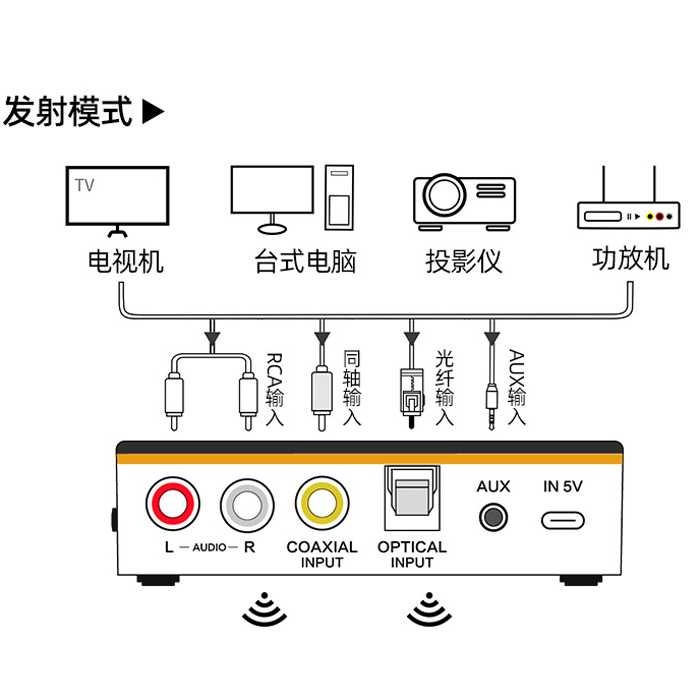 发射模式 ▶

TV

电视机

台式电脑

投影仪

功放机

RCA输入

同轴输入

光纤输入

AUX输入

L — AUDIO — R

COAXIAL INPUT

OPTICAL INPUT

AUX

IN 5V