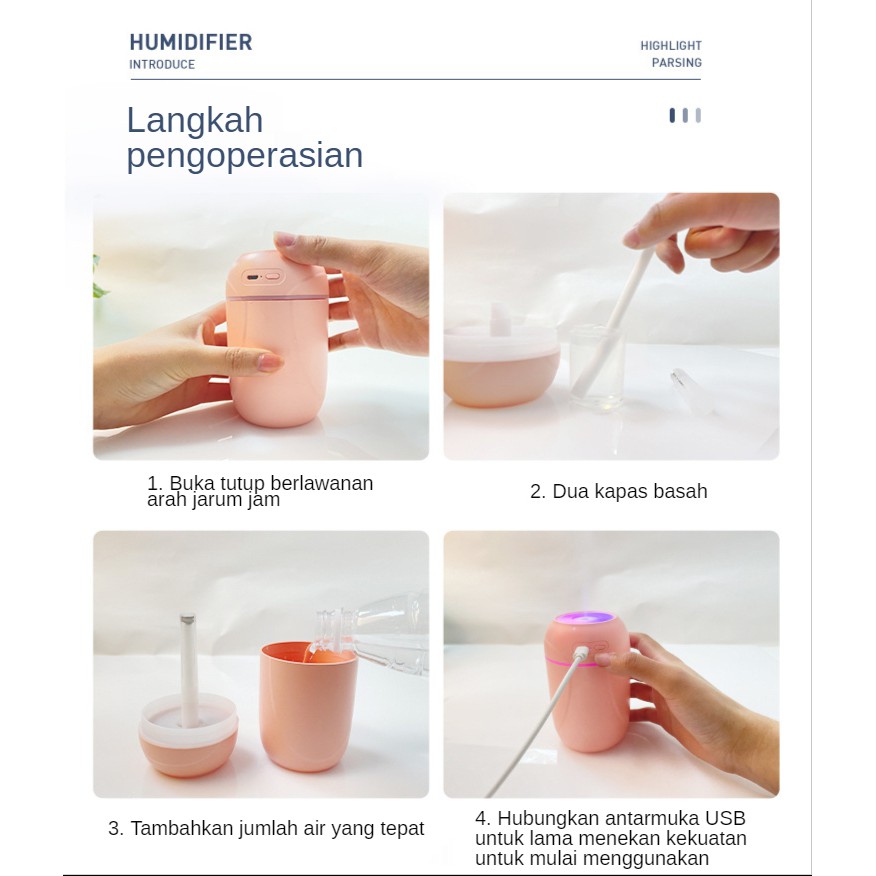 HUMIDIFIER
INTRODUCE

HIGHLIGHT
PARSING

Langkah pengoperasian

1. Buka tutup berlawanan arah jarum jam

2. Dua kapas basah

3. Tambahkan jumlah air yang tepat

4. Hubungkan antarmuka USB untuk lama menekan kekuatan untuk mulai menggunakan