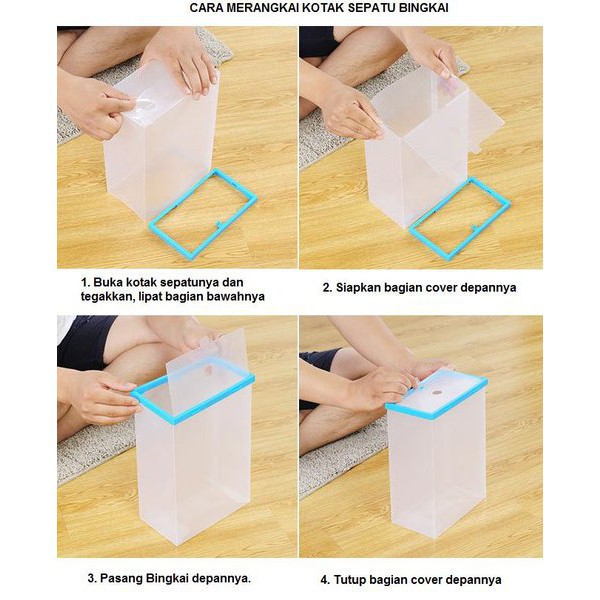 CARA MERANGKAI KOTAK SEPATU BINGKAI

1. Buka kotak sepatunya dan tegakkan, lipat bagian bawahnya

2. Siapkan bagian cover depannya

3. Pasang Bingkai depannya.

4. Tutup bagian cover depannya