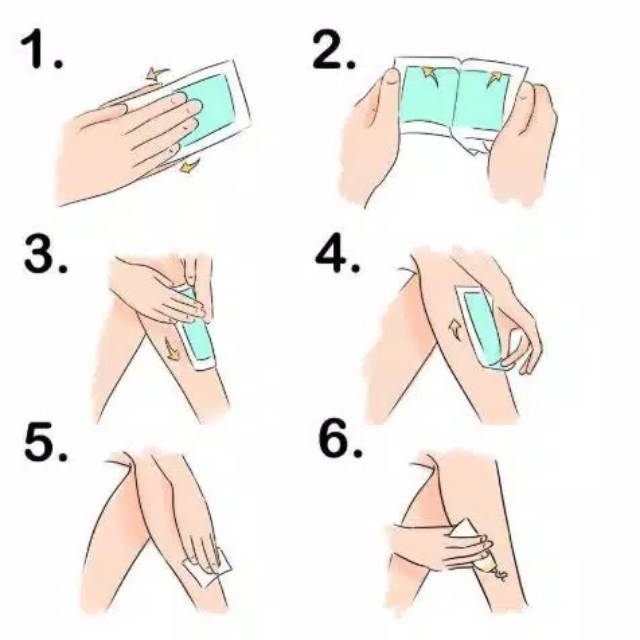 1.

2.

3.

4.

5.

6.