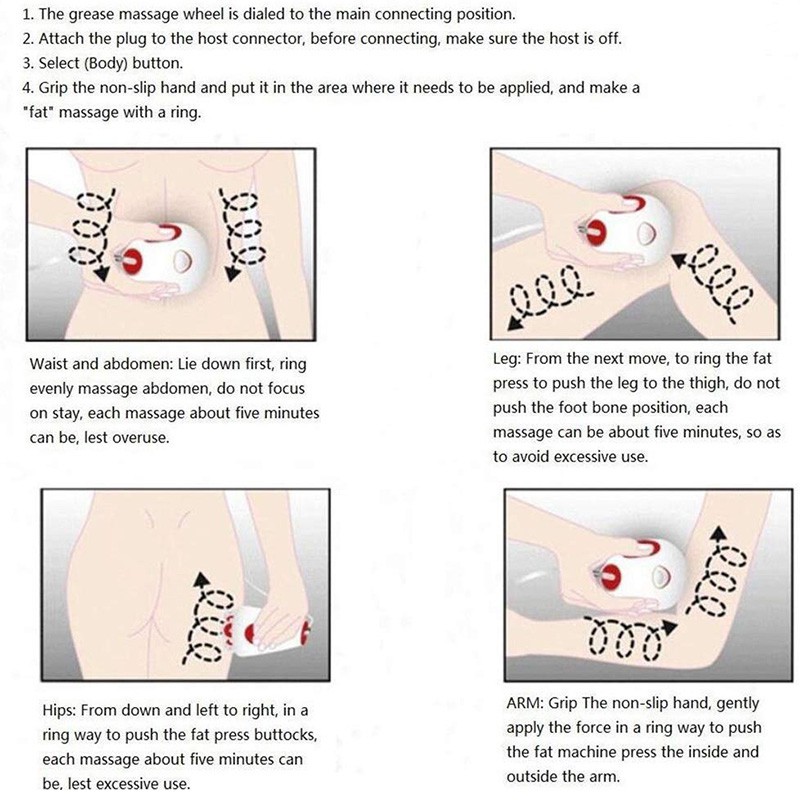 1. The grease massage wheel is dialed to the main connecting position.
2. Attach the plug to the host connector, before connecting, make sure the host is off.
3. Select (Body) button.
4. Grip the non-slip hand and put it in the area where it needs to be applied, and make a "fat" massage with a ring.

Waist and abdomen: Lie down first, ring evenly massage abdomen, do not focus on stay, each massage about five minutes can be, lest overuse.

Leg: From the next move, to ring the fat press to push the leg to the thigh, do not push the foot bone position, each massage can be about five minutes, so as to avoid excessive use.

Hips: From down and left to right, in a ring way to push the fat press buttocks, each massage about five minutes can be, lest excessive use.

ARM: Grip The non-slip hand, gently apply the force in a ring way to push the fat machine press the inside and outside the arm.