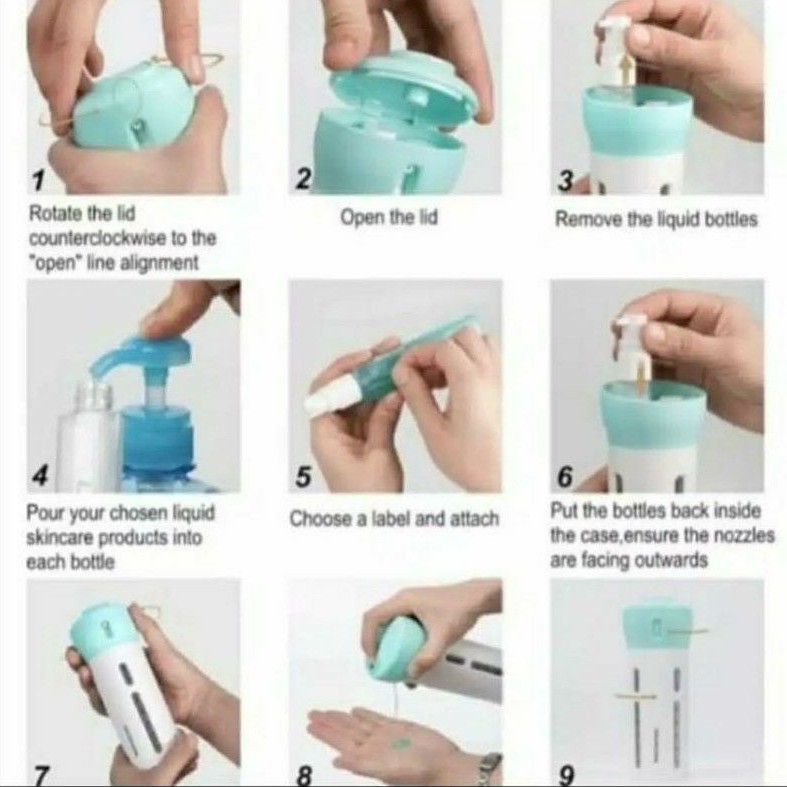 1
Rotate the lid counterclockwise to the "open" line alignment

2
Open the lid

3
Remove the liquid bottles

4
Pour your chosen liquid skincare products into each bottle

5
Choose a label and attach

6
Put the bottles back inside the case,ensure the nozzles are facing outwards

7

8

9