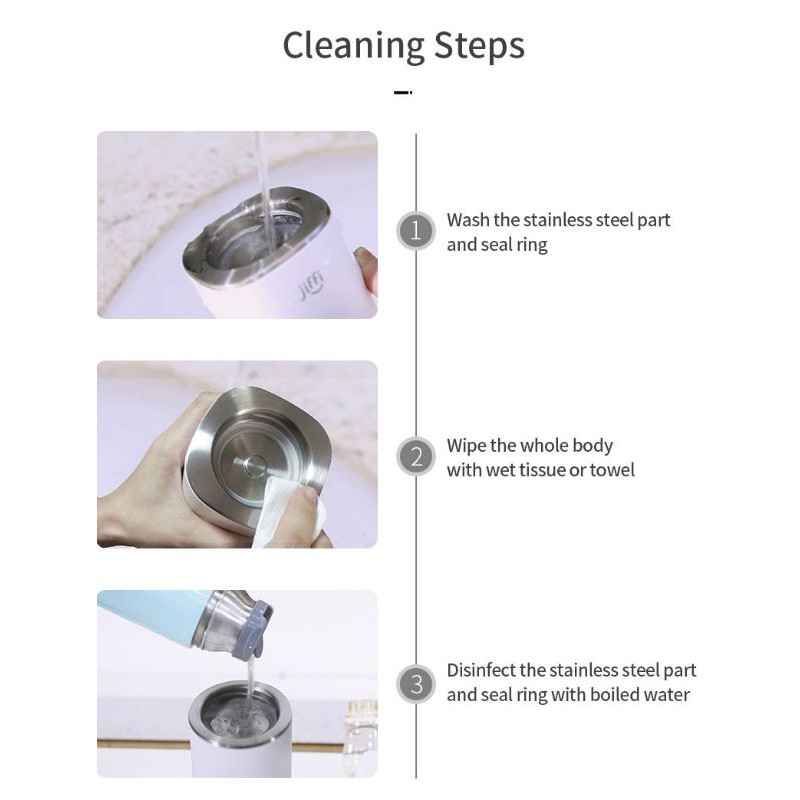 Cleaning Steps

jiffi

1 Wash the stainless steel part and seal ring

2 Wipe the whole body with wet tissue or towel

3 Disinfect the stainless steel part and seal ring with boiled water