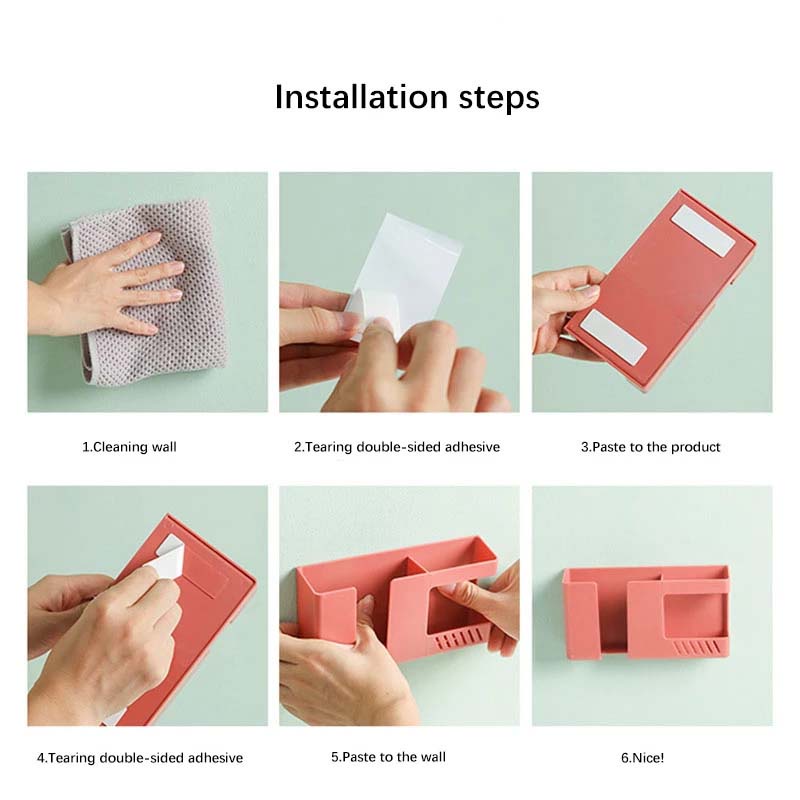 Installation steps

1.Cleaning wall

2.Tearing double-sided adhesive

3.Paste to the product

4.Tearing double-sided adhesive

5.Paste to the wall

6.Nice!