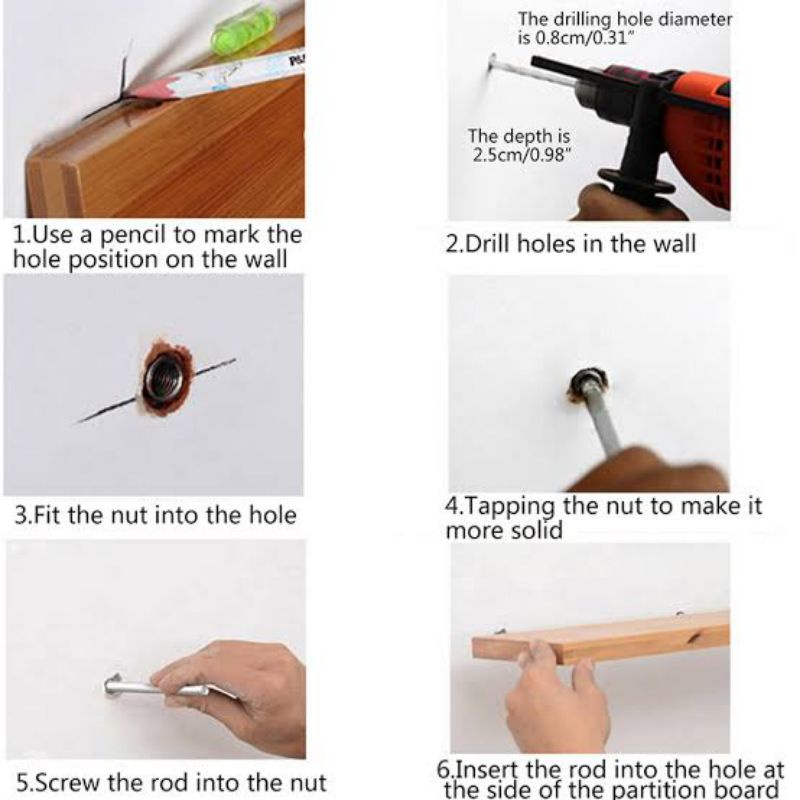 1.Use a pencil to mark the hole position on the wall

The drilling hole diameter is 0.8cm/0.31"

The depth is 2.5cm/0.98"

2.Drill holes in the wall

3.Fit the nut into the hole

4.Tapping the nut to make it more solid

5.Screw the rod into the nut

6.Insert the rod into the hole at the side of the partition board