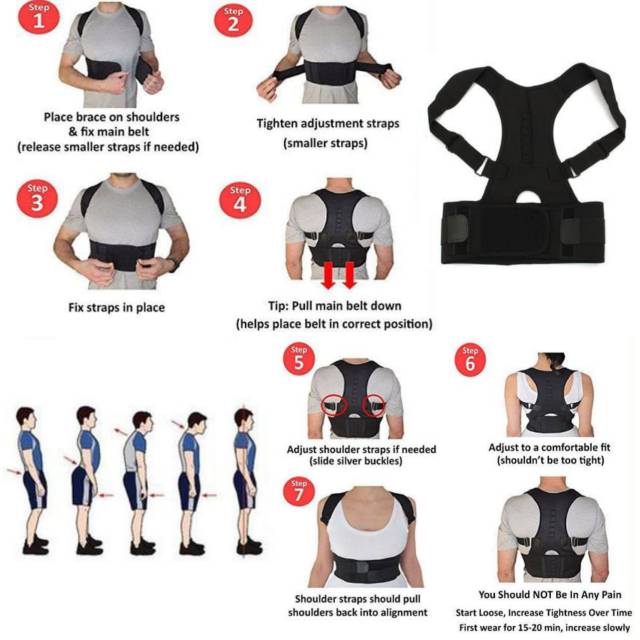 Step 1

Place brace on shoulders & fix main belt (release smaller straps if needed)

Step 2

Tighten adjustment straps (smaller straps)

Step 3

Fix straps in place

Step 4

Tip: Pull main belt down (helps place belt in correct position)

Step 5

Adjust shoulder straps if needed (slide silver buckles)

Step 6

Adjust to a comfortable fit (shouldn't be too tight)

Step 7

Shoulder straps should pull shoulders back into alignment

You Should NOT Be In Any Pain
Start Loose, Increase Tightness Over Time
First wear for 15-20 min, increase slowly