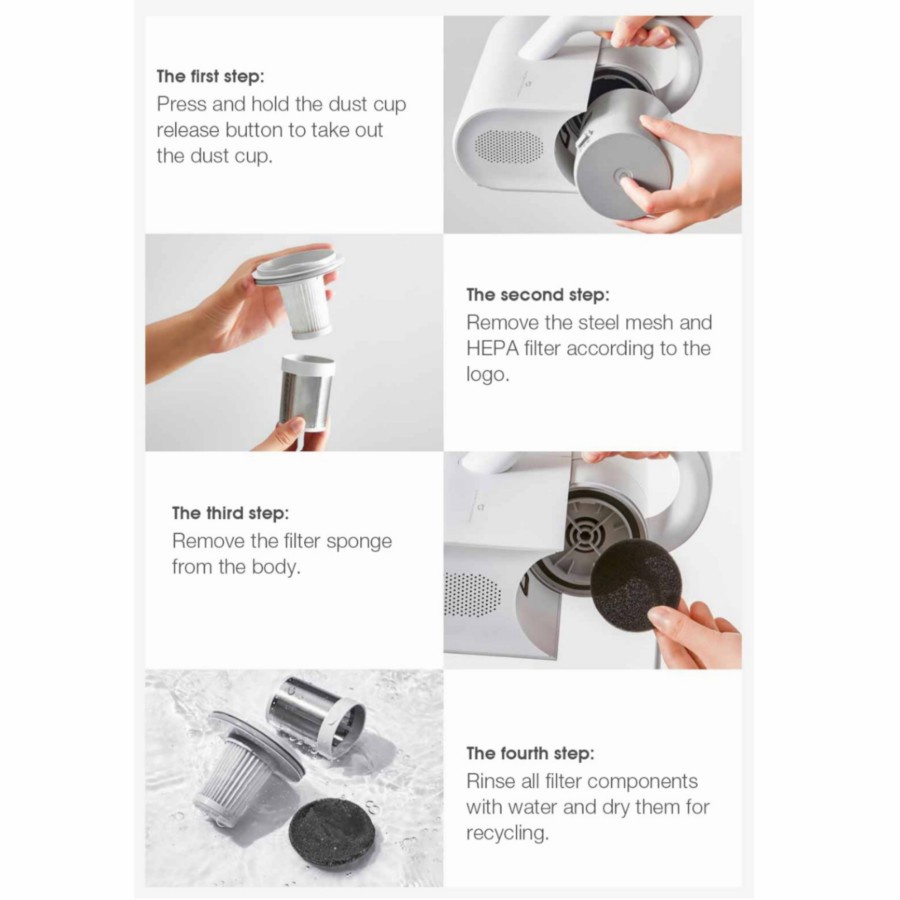 The first step:
Press and hold the dust cup release button to take out the dust cup.

The second step:
Remove the steel mesh and HEPA filter according to the logo.

The third step:
Remove the filter sponge from the body.

The fourth step:
Rinse all filter components with water and dry them for recycling.