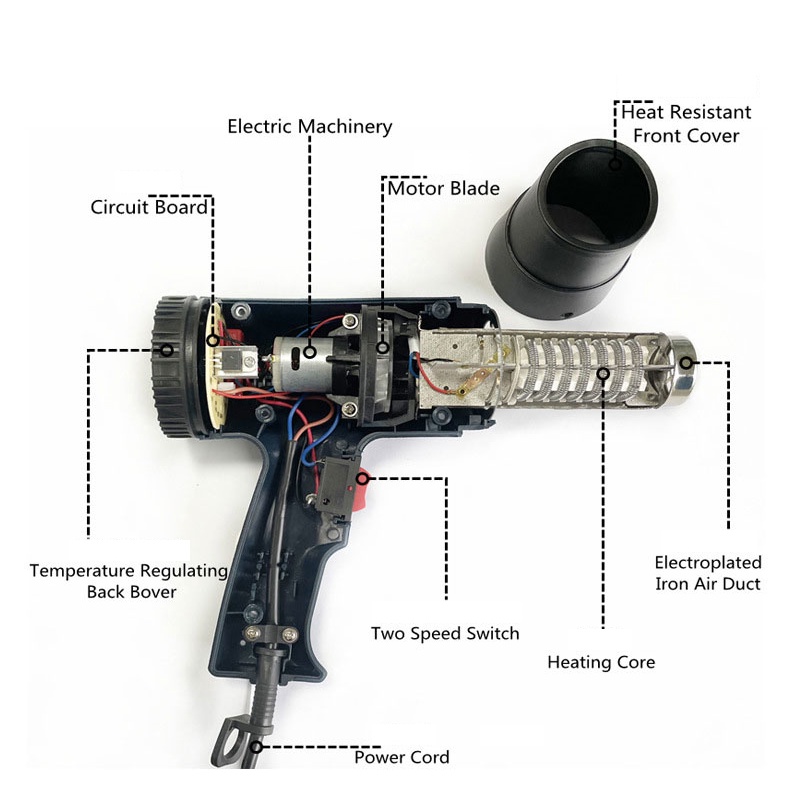 Heat Resistant Front Cover

Electric Machinery

Motor Blade

Circuit Board

Temperature Regulating Back Bover

Electroplated Iron Air Duct

Two Speed Switch

Heating Core

Power Cord