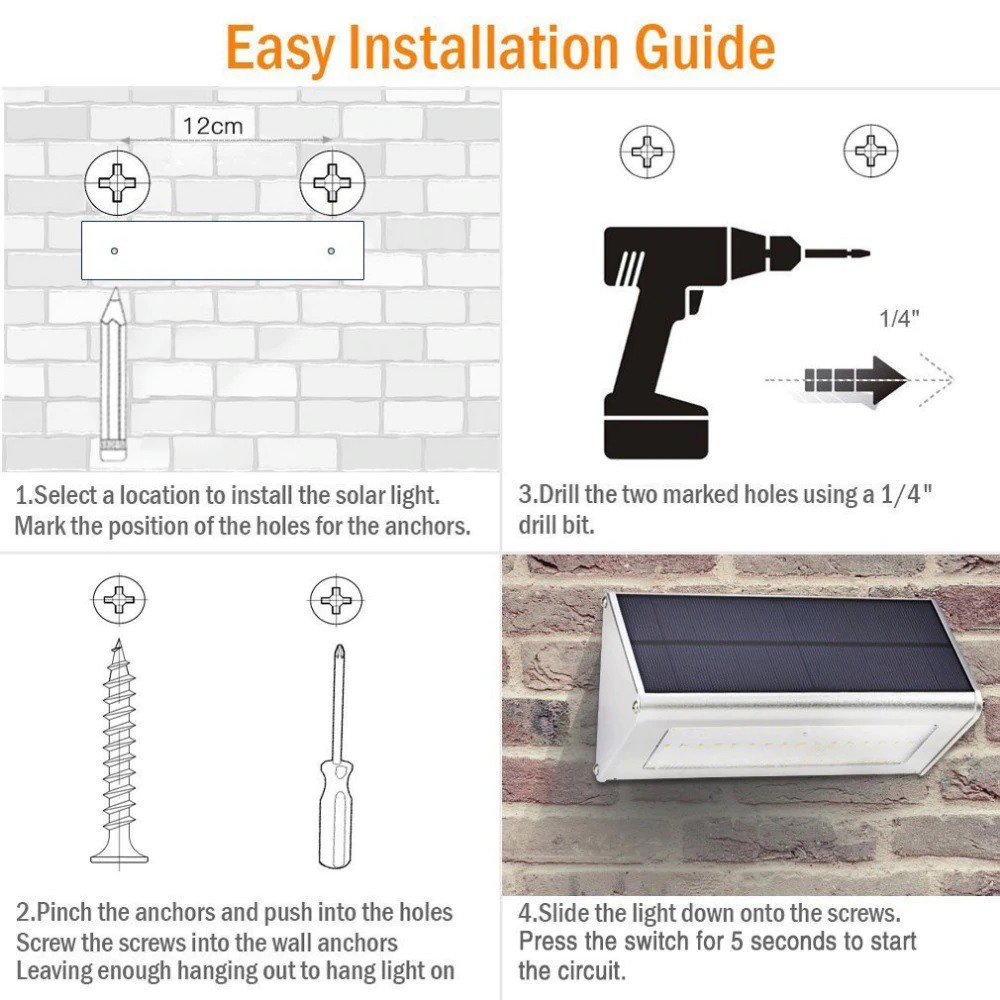 Easy Installation Guide

12cm

1.Select a location to install the solar light. Mark the position of the holes for the anchors.

1/4"

3.Drill the two marked holes using a 1/4" drill bit.

2.Pinch the anchors and push into the holes
Screw the screws into the wall anchors
Leaving enough hanging out to hang light on

4.Slide the light down onto the screws.
Press the switch for 5 seconds to start the circuit.